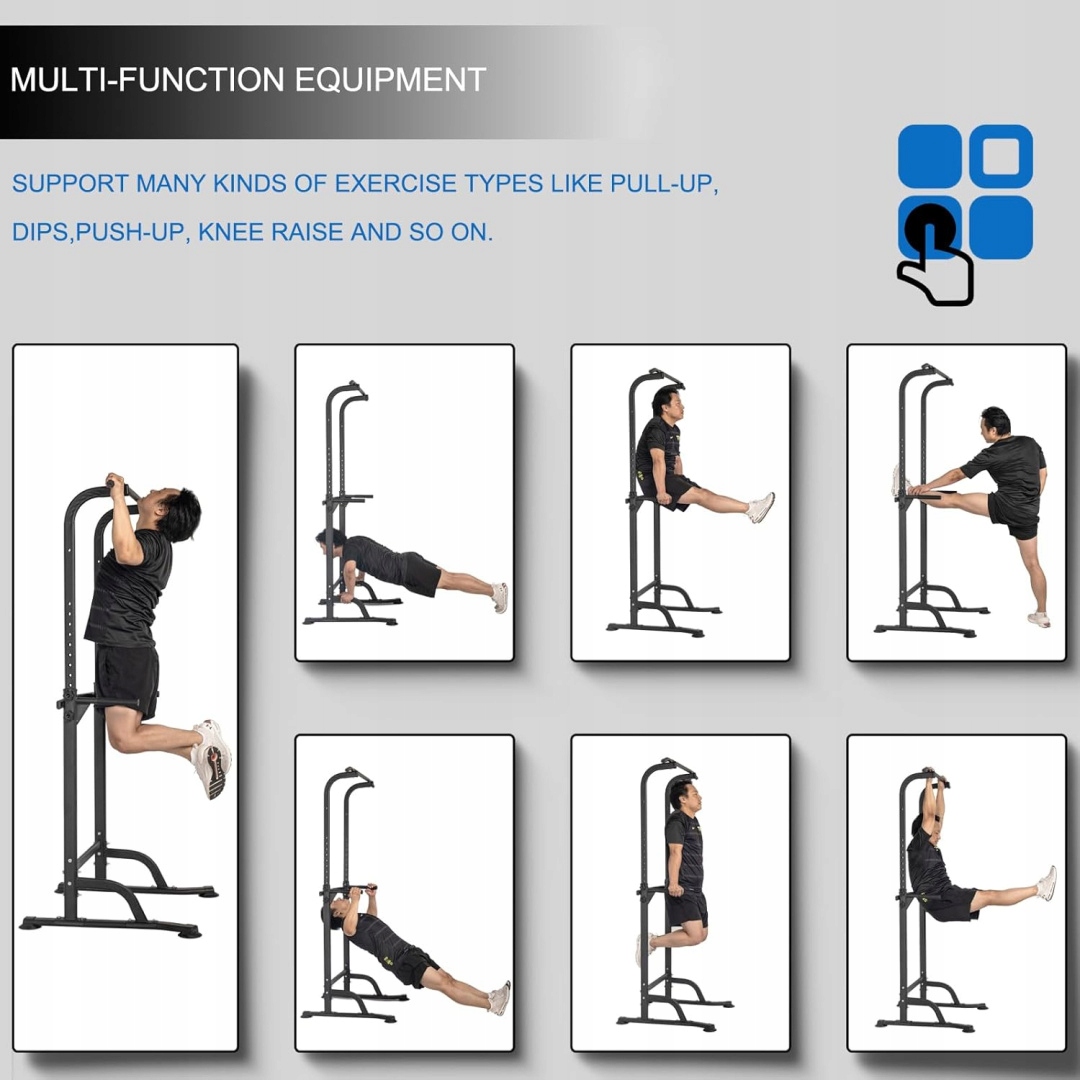 MULTI-FUNCTION EQUIPMENT

SUPPORT MANY KINDS OF EXERCISE TYPES LIKE PULL-UP, DIPS,PUSH-UP, KNEE RAISE AND SO ON.