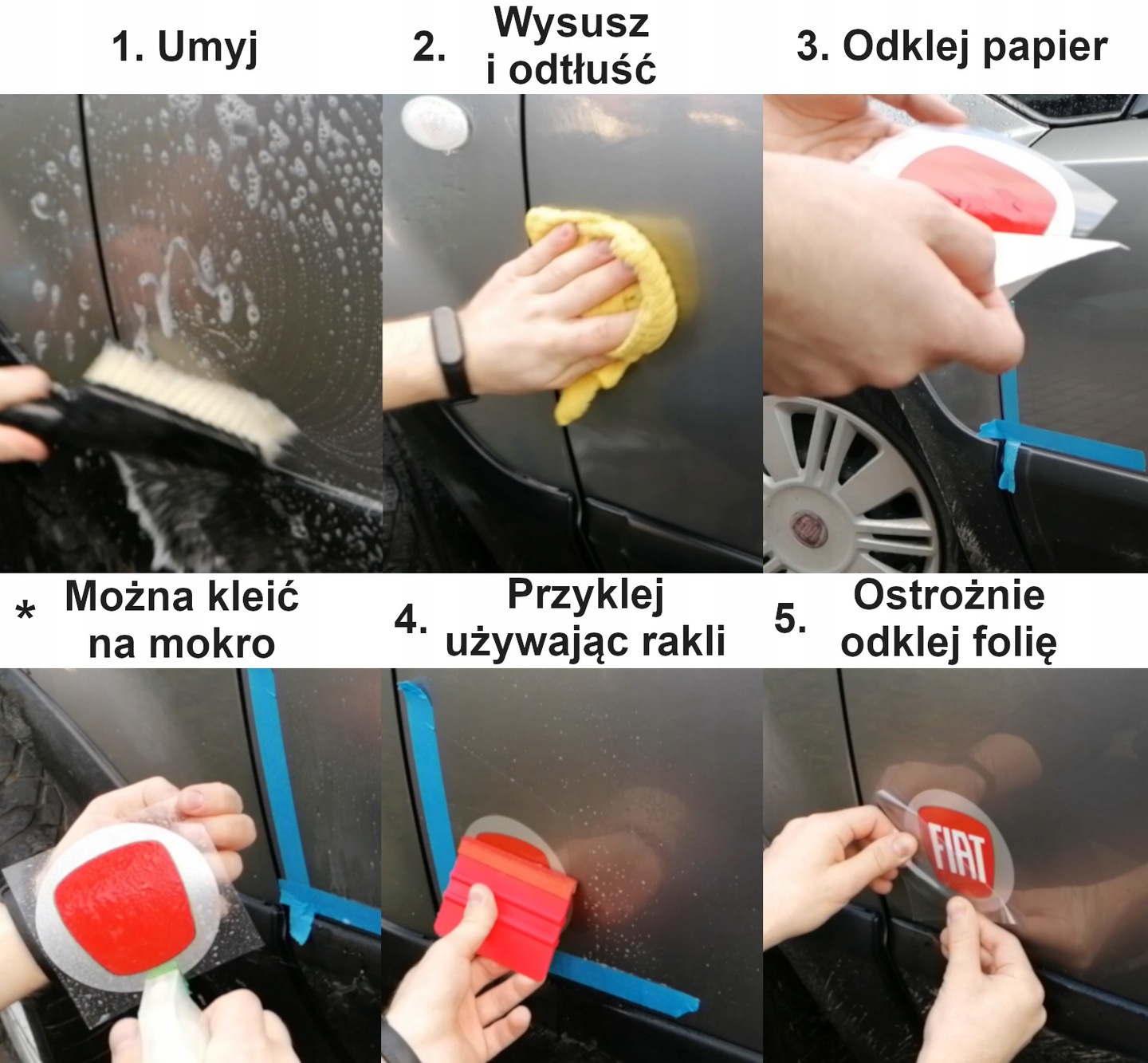 1. Umyj

2. Wysusz i odtłuść

3. Odklej papier

* Można kleić na mokro

4. Przyklej używając rakli

5. Ostrożnie odklej folię

FIAT