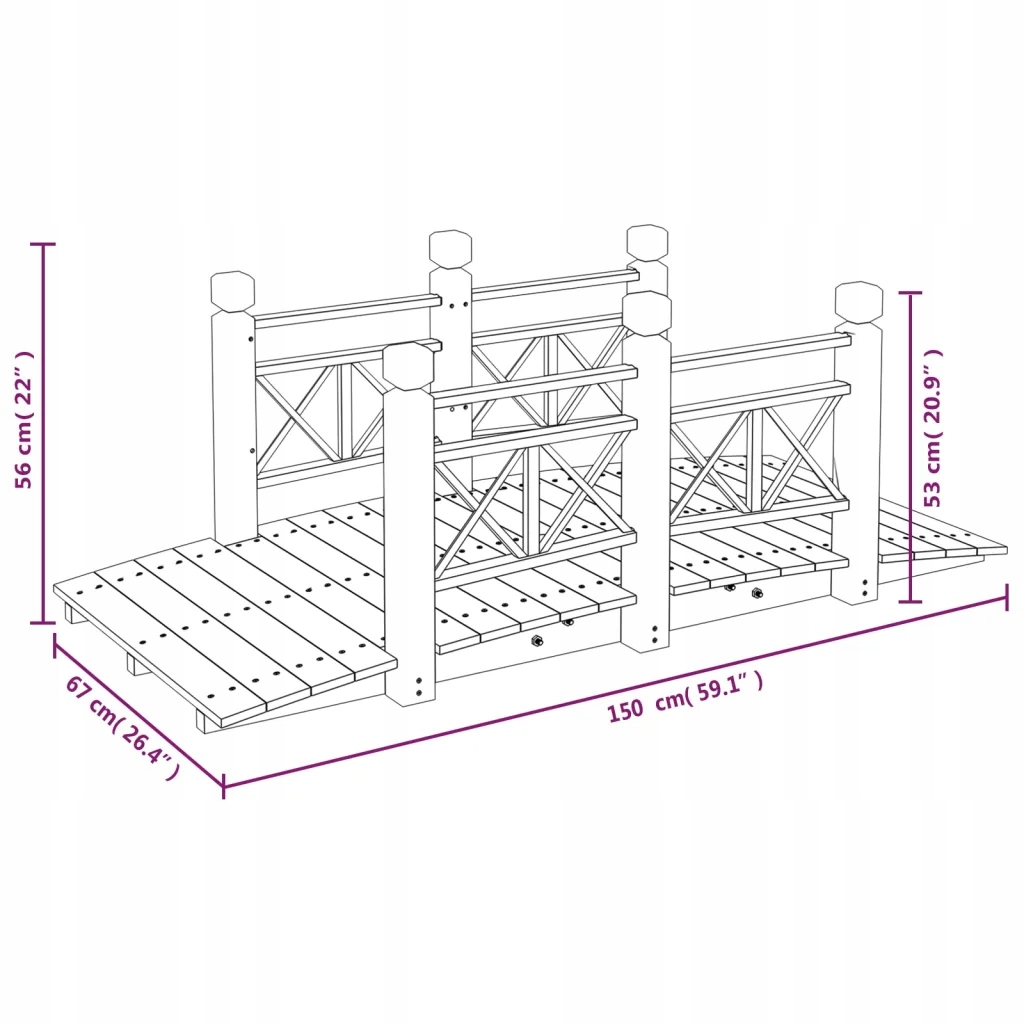 56 cm( 22″ )

53 cm( 20.9″ )

67 cm( 26.4″ )

150 cm( 59.1″ )