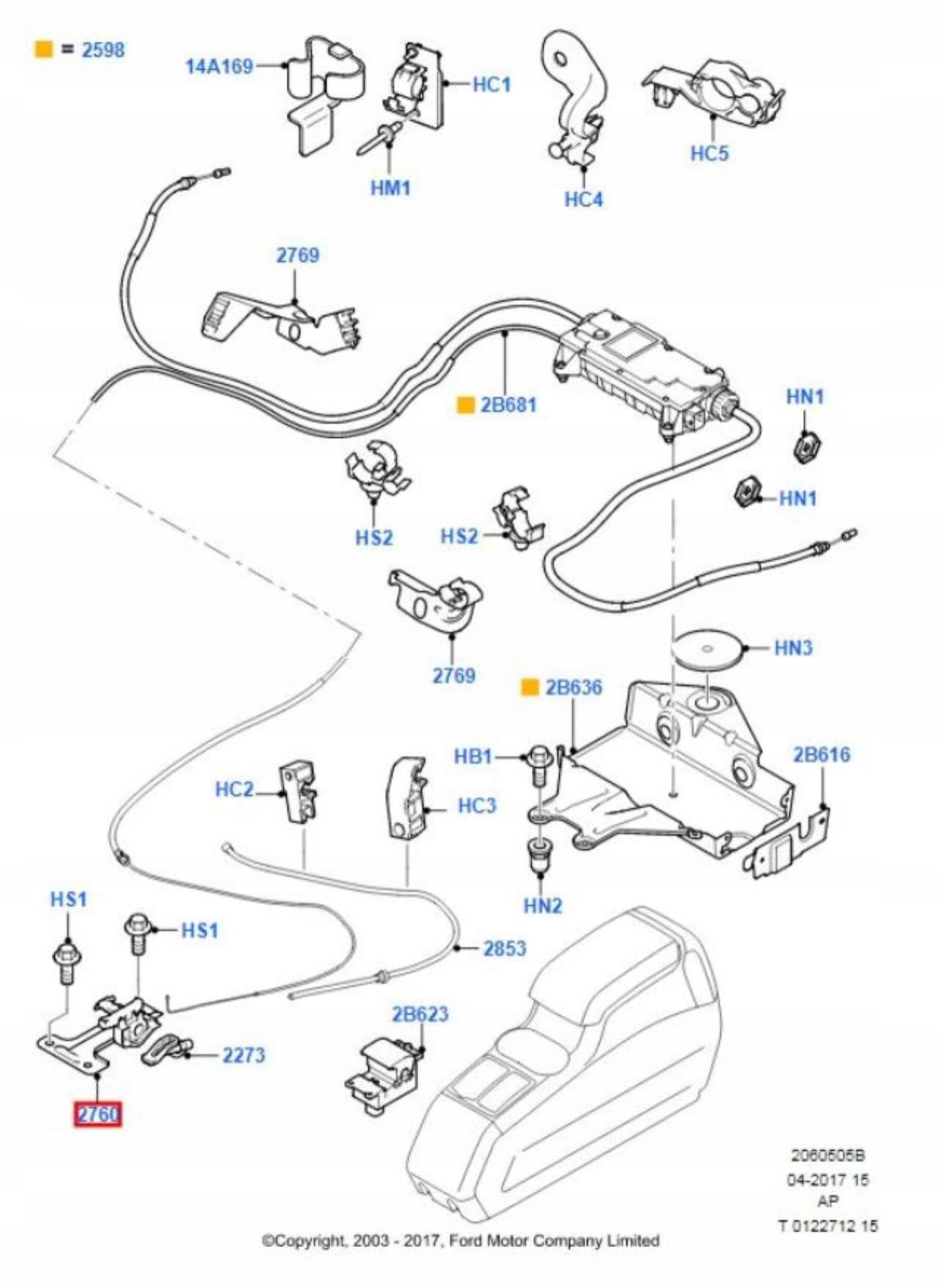 = 2598

14A169
HC1
HM1
HC4
HC5

2769

2B681

HN1
HN1

HS2
HS2

2769

HN3

2B636

HB1
2B616

HC2
HC3

HN2

HS1
HS1
2853

2B623
2273
2760

2060606B
04-2017 15
AP
T 0122712 15

©Copyright, 2003 - 2017, Ford Motor Company Limited