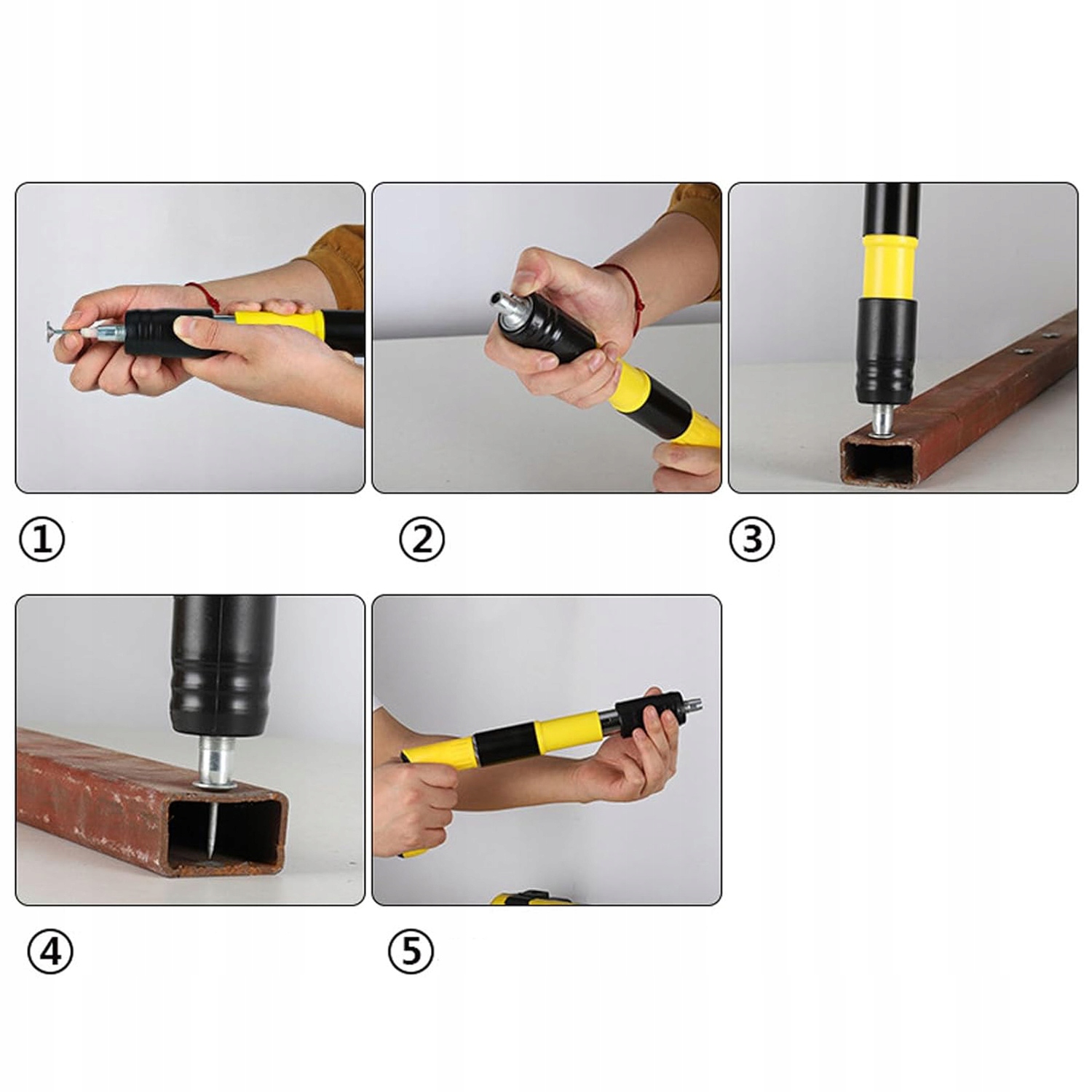 ①

②

③

④

⑤