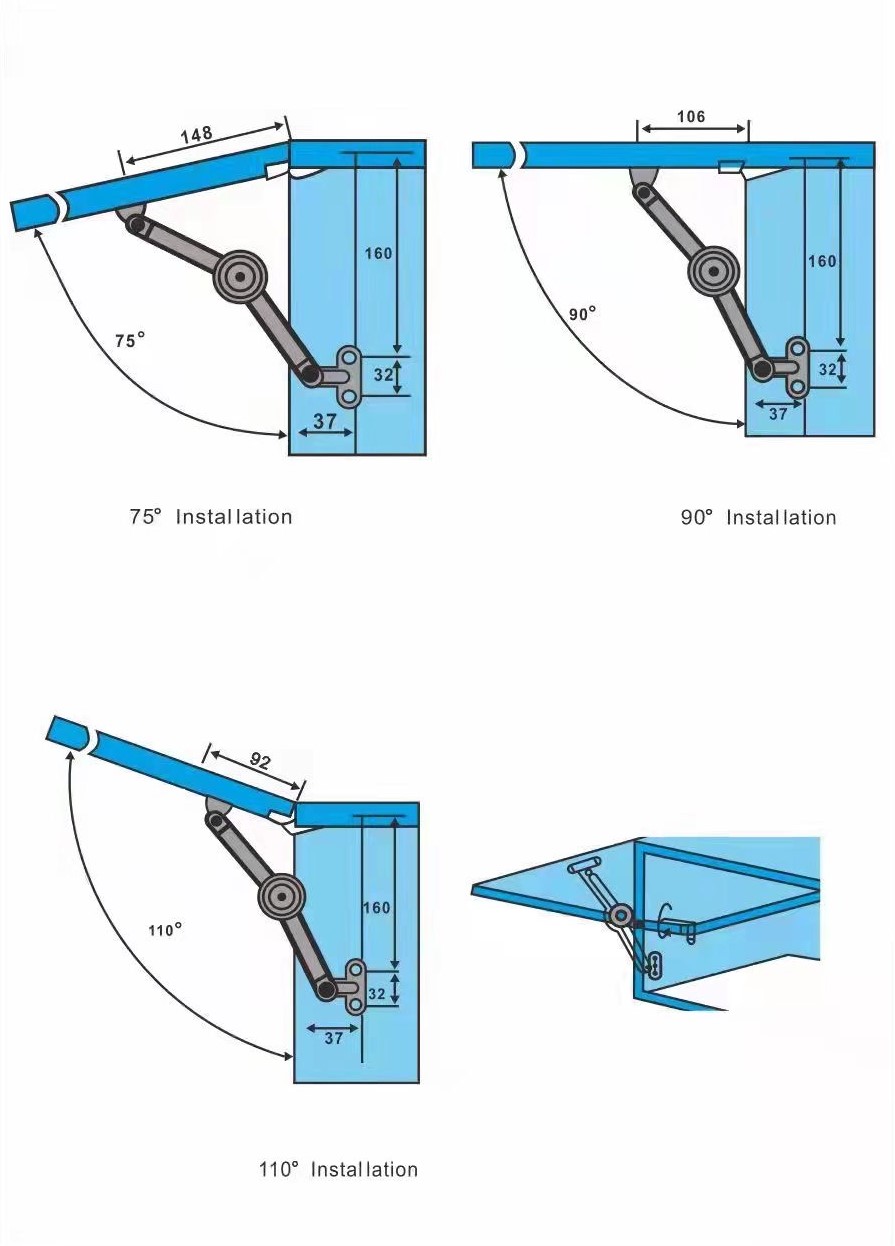 148

160

75°

32

37

75° Installation

106

160

90°

32

37

90° Installation

92

160

110°

32

37

110° Installation