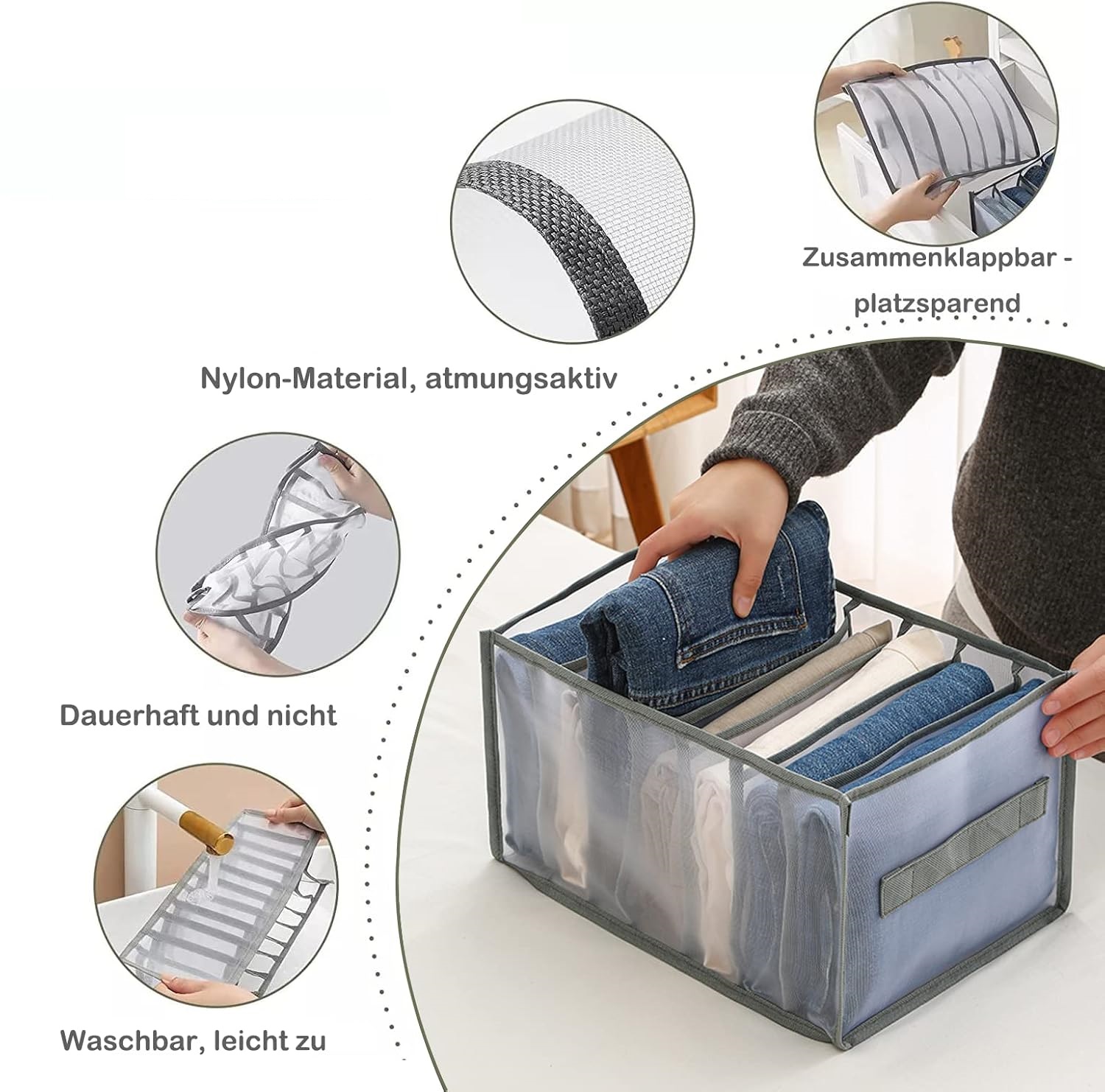 Zusammenklappbar - platzsparend

Nylon-Material, atmungsaktiv

Dauerhaft und nicht

Waschbar, leicht zu