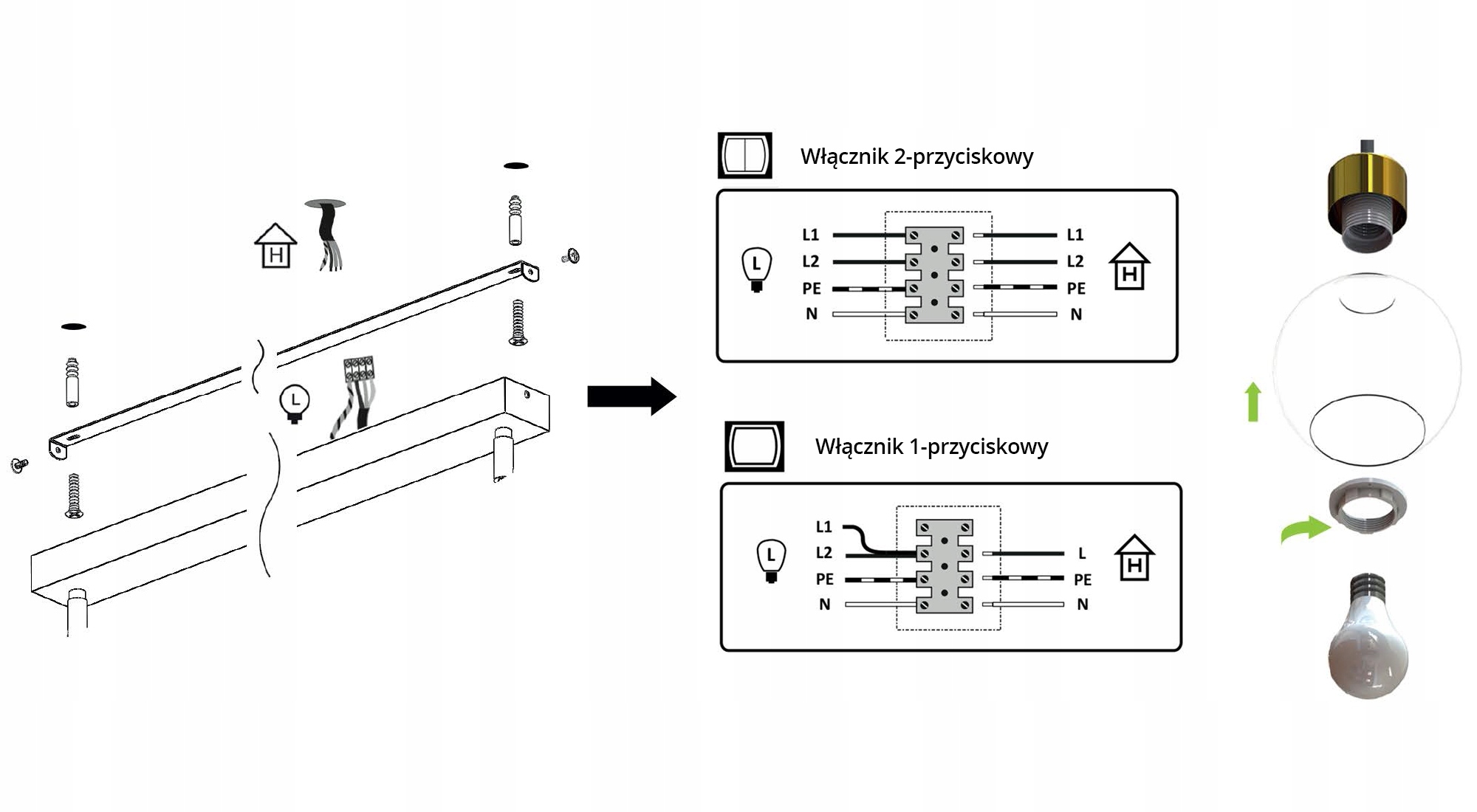 H

L

Włącznik 2-przyciskowy

L

L1
L2
PE
N

L1
L2
PE
N

H

Włącznik 1-przyciskowy

L

L1
L2
PE
N

L
PE
N

H