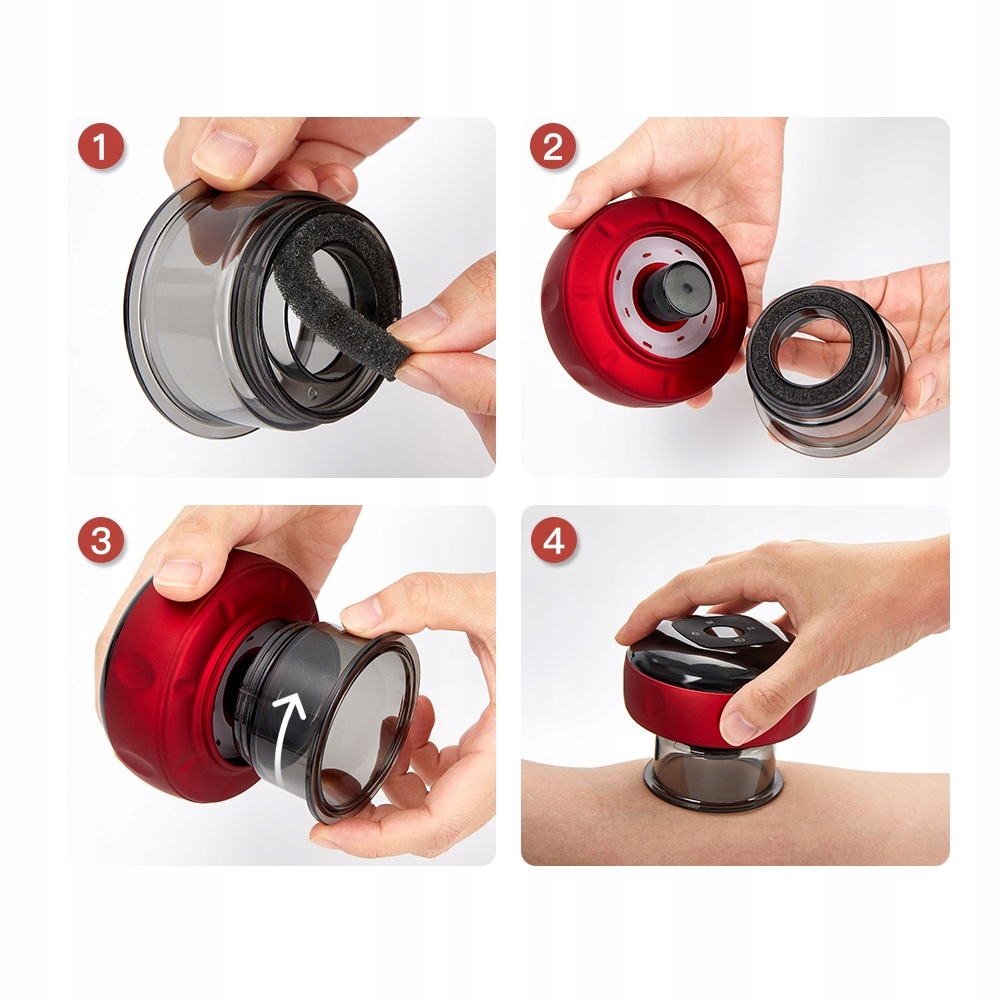 1

2

3

4