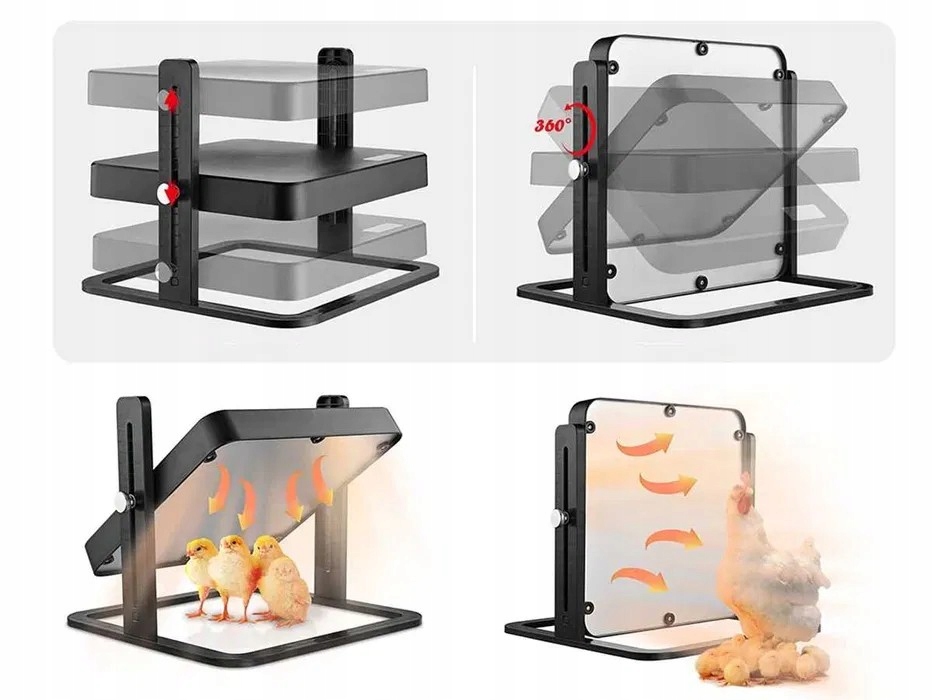 360°