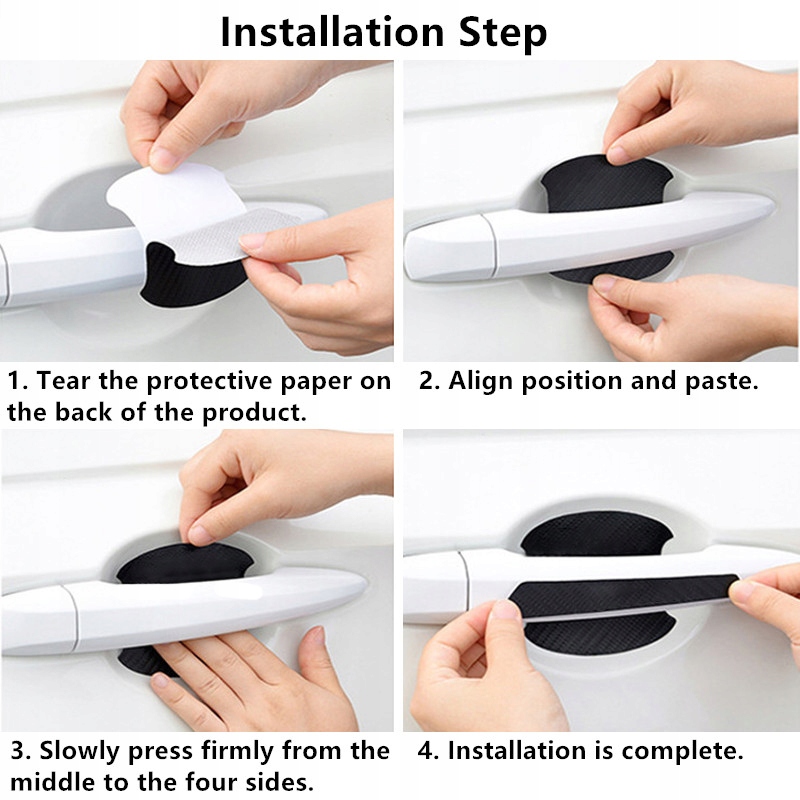 Installation Step

1. Tear the protective paper on the back of the product.

2. Align position and paste.

3. Slowly press firmly from the middle to the four sides.

4. Installation is complete.