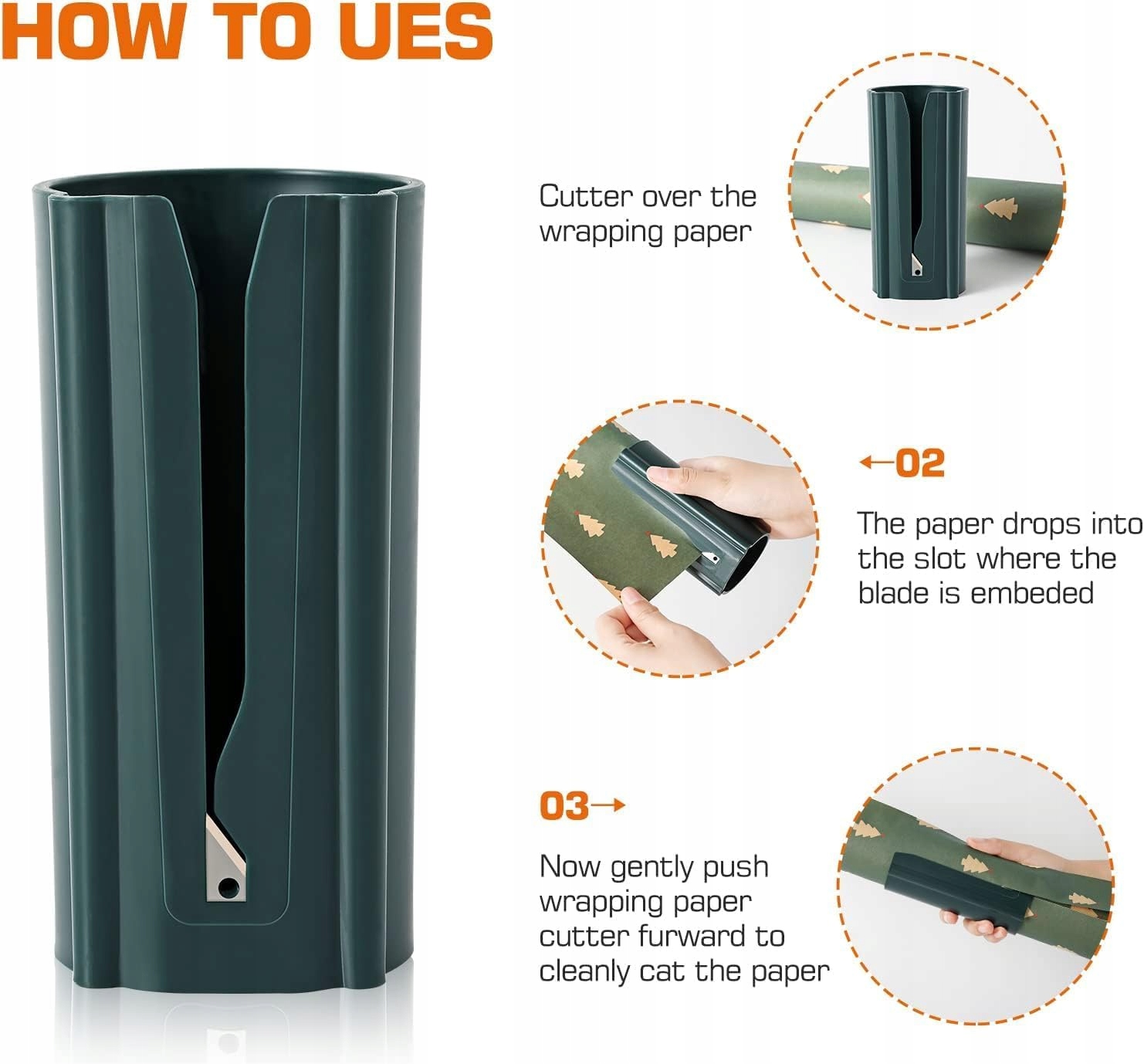 HOW TO UES

Cutter over the wrapping paper

←02

The paper drops into the slot where the blade is embeded

03→

Now gently push wrapping paper cutter furward to cleanly cat the paper