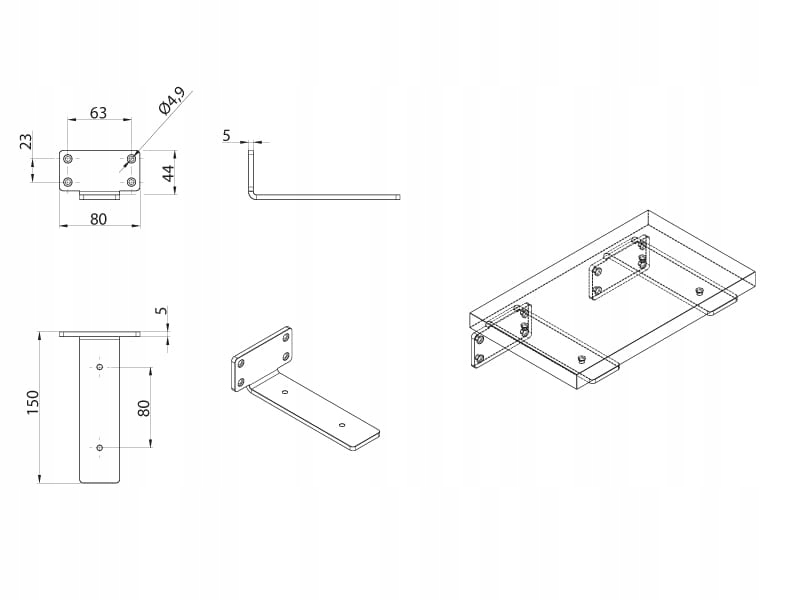 63
Ø4,9
23
44
80
5
5
150
80