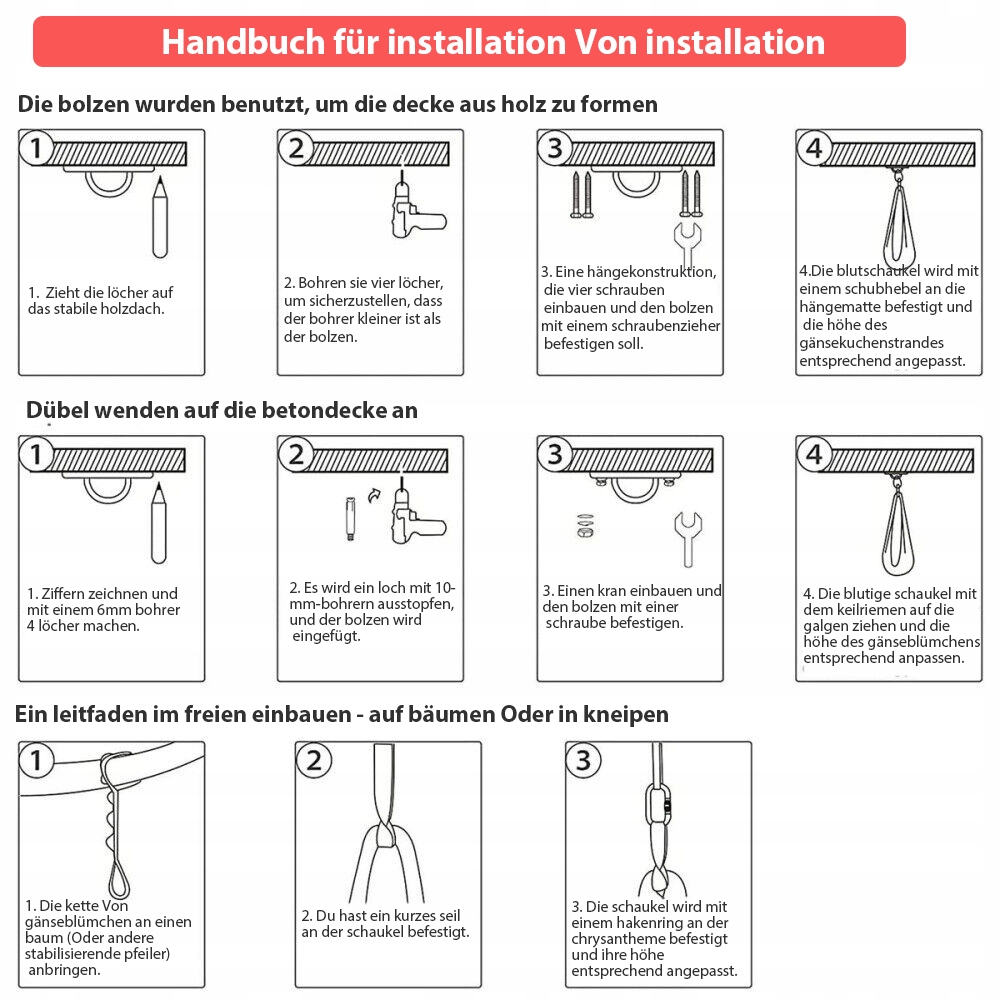 Handbuch für installation Von installation

Die bolzen wurden benutzt, um die decke aus holz zu formen

1

1. Zieht die löcher auf das stabile holzdach.

2

2. Bohren sie vier löcher, um sicherzustellen, dass der bohrer kleiner ist als der bolzen.

3

3. Eine hängekonstruktion, die vier schrauben einbauen und den bolzen mit einem schraubenzieher befestigen soll.

4

4.Die blutschaukel wird mit einem schubhebel an die hängematte befestigt und die höhe des gänsekuchenstrandes entsprechend angepasst.

Dübel wenden auf die betondecke an

1

1. Ziffern zeichnen und mit einem 6mm bohrer 4 löcher machen.

2

2. Es wird ein loch mit 10-mm-bohrern ausstopfen, und der bolzen wird eingefügt.

3

3. Einen kran einbauen und den bolzen mit einer schraube befestigen.

4

4. Die blutige schaukel mit dem keilriemen auf die galgen ziehen und die höhe des gänseblümchens entsprechend anpassen.

Ein leitfaden im freien einbauen - auf bäumen Oder in kneipen

1

1. Die kette Von gänseblümchen an einen baum (Oder andere stabilisierende pfeiler) anbringen.

2

2. Du hast ein kurzes seil an der schaukel befestigt.

3

3. Die schaukel wird mit einem hakenring an der chrysantheme befestigt und ihre höhe entsprechend angepasst.