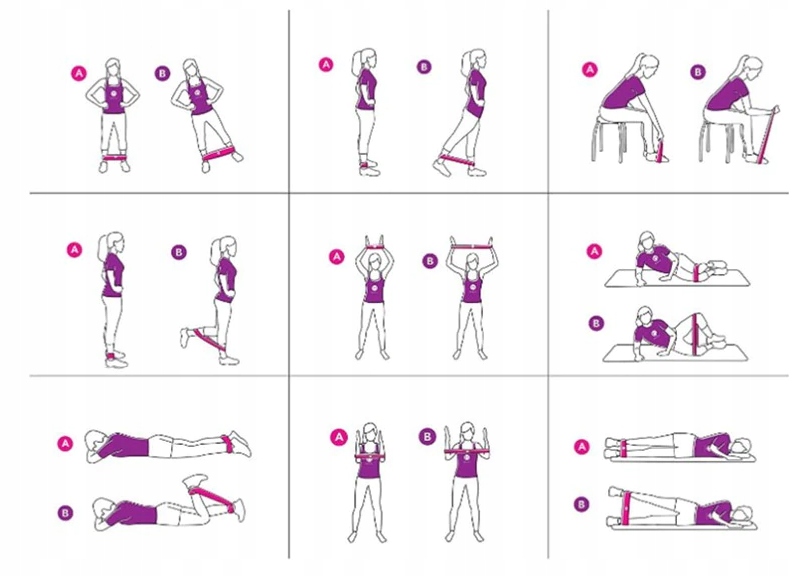 A B

A B

A B

A B

A B

A

B

A

B

A B

A

B