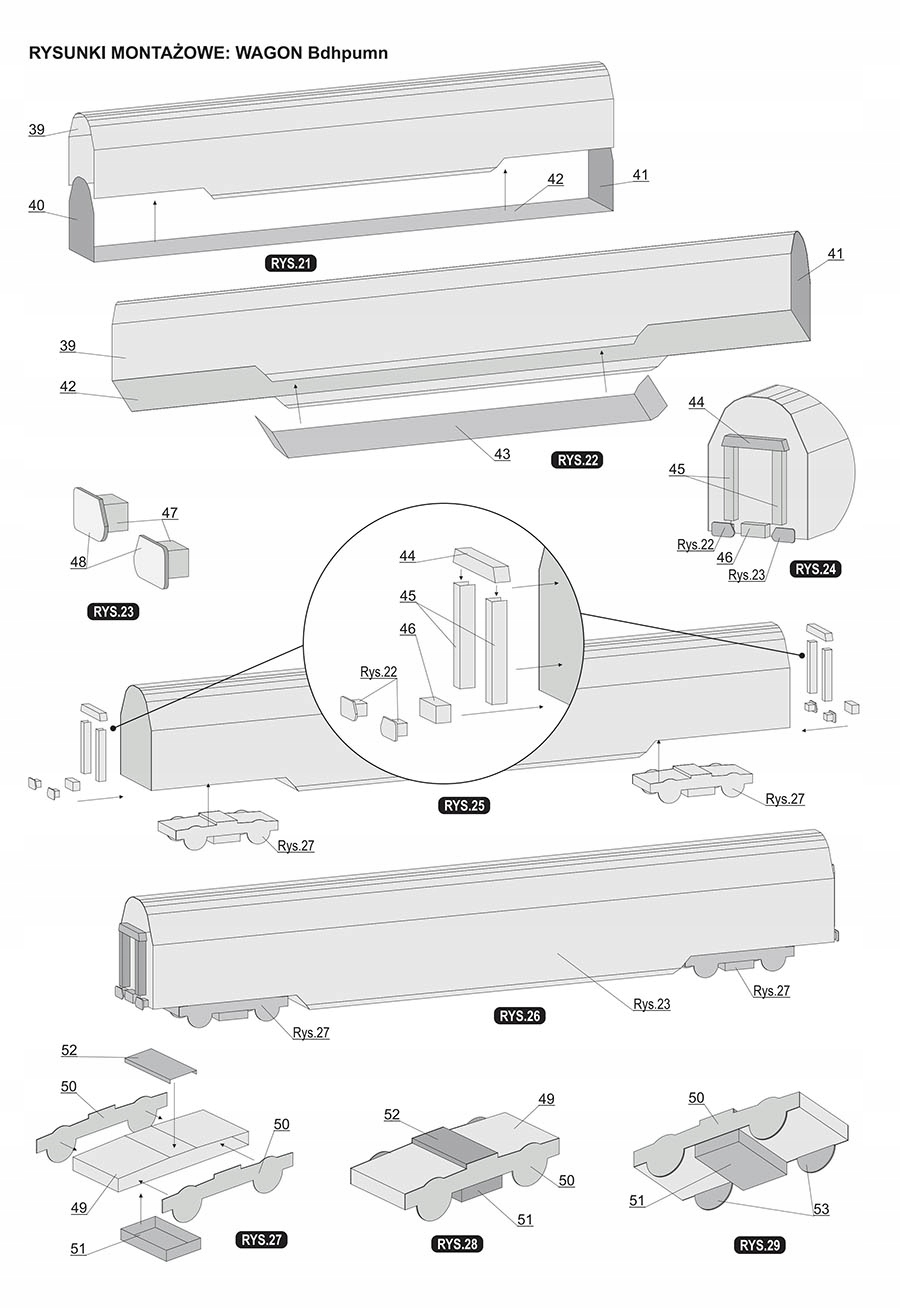 RYSUNKI MONTAŻOWE: WAGON Bdhpumn

39
40
42
41
RYS.21

41
39
42
43
RYS.22

44
45
Rys.22
46
Rys.23
RYS.24

47
48
RYS.23

44
45
46
Rys.22
RYS.25
Rys.27
Rys.27

Rys.23
Rys.27
Rys.27
RYS.26

52
50
50
49
51
RYS.27

52
49
50
51
RYS.28

50
51
53
RYS.29