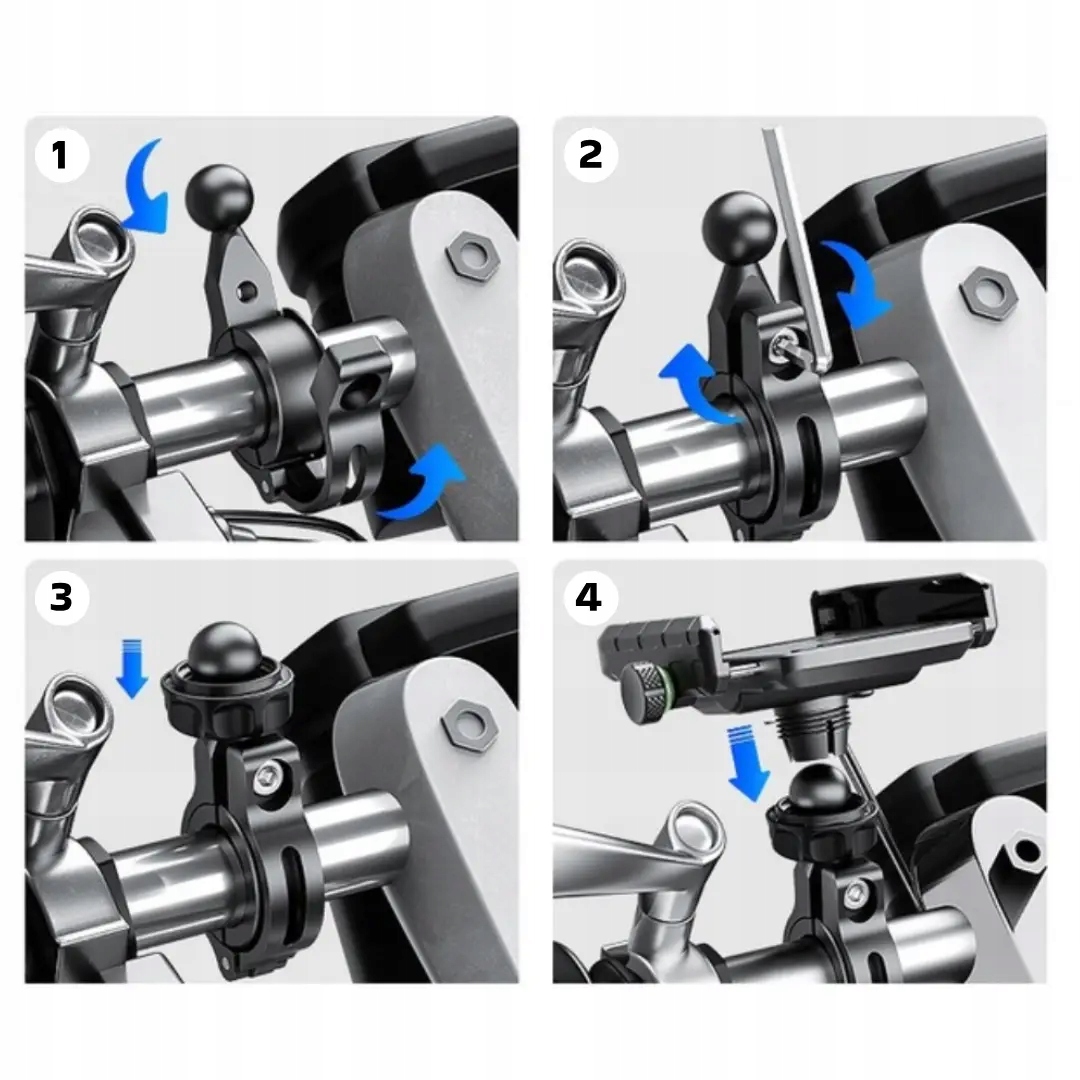 1

2

3

4