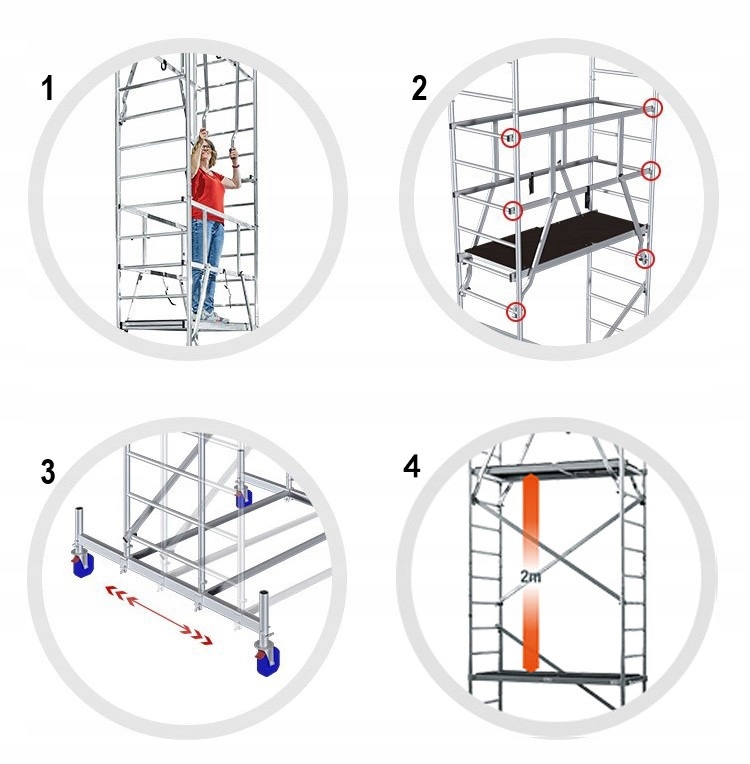 1

2

3

4

2m