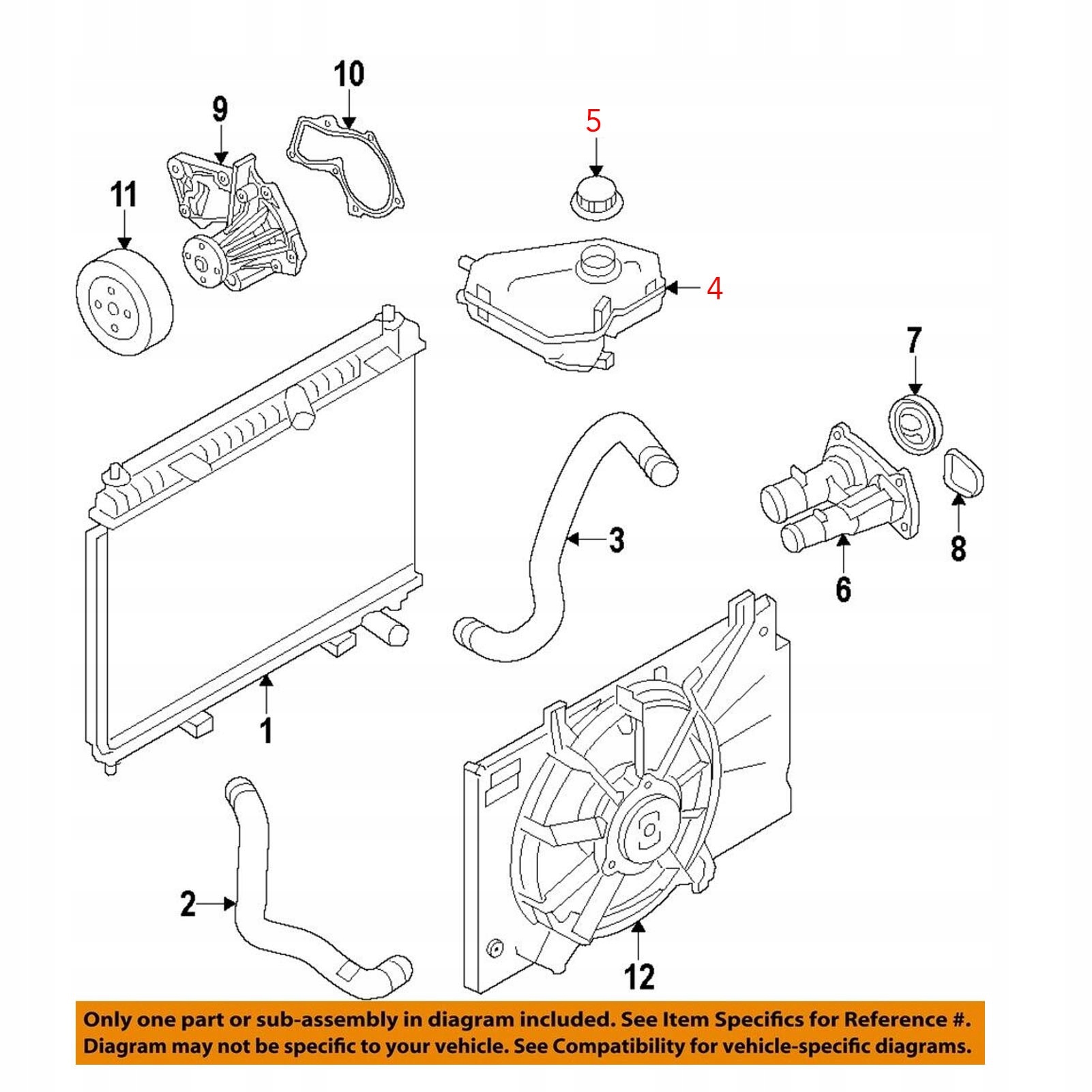 10
9
5
11
4
7
3
8
6
1
2
12

Only one part or sub-assembly in diagram included. See Item Specifics for Reference #.
Diagram may not be specific to your vehicle. See Compatibility for vehicle-specific diagrams.