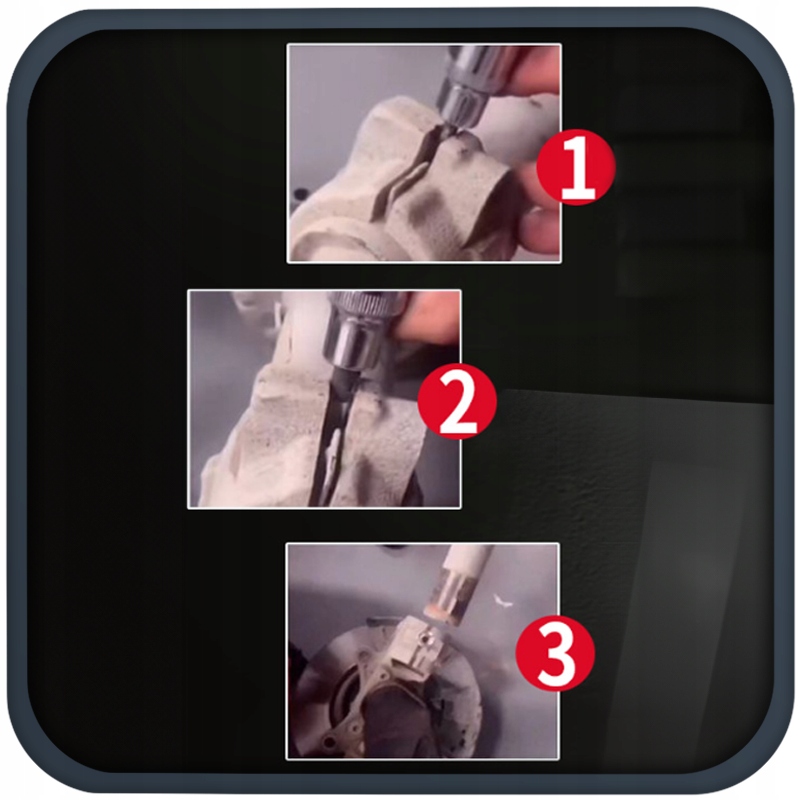 1

2

3