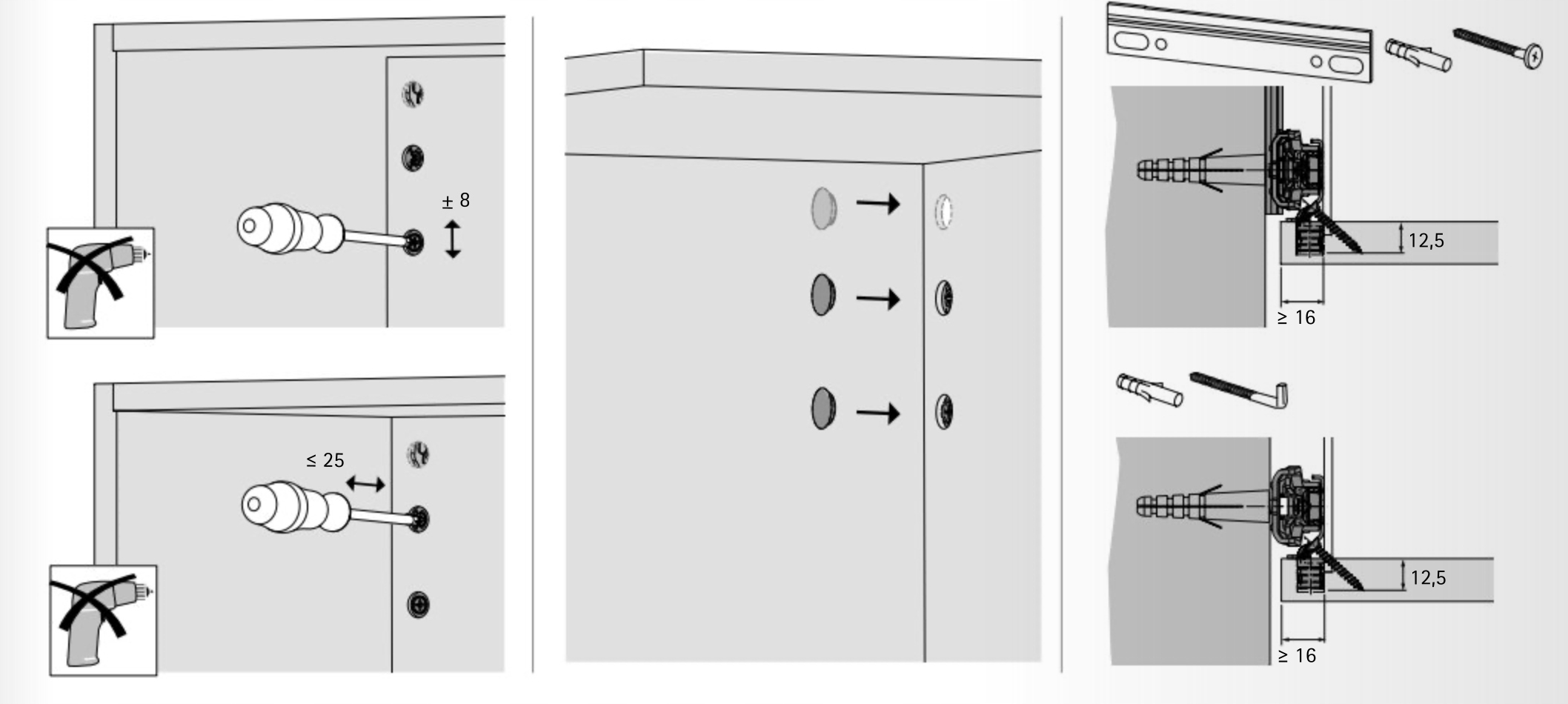 ± 8

≤ 25

12,5

≥ 16

12,5

≥ 16