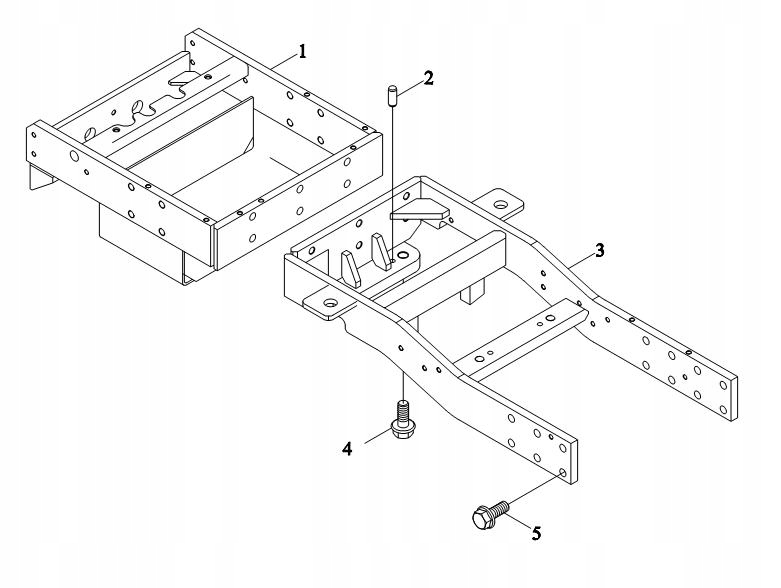 1
2
3
4
5