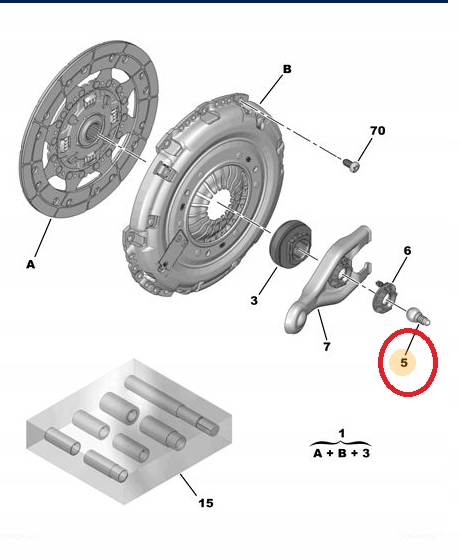 B
70
A
6
3
7
5
1
A + B + 3
15