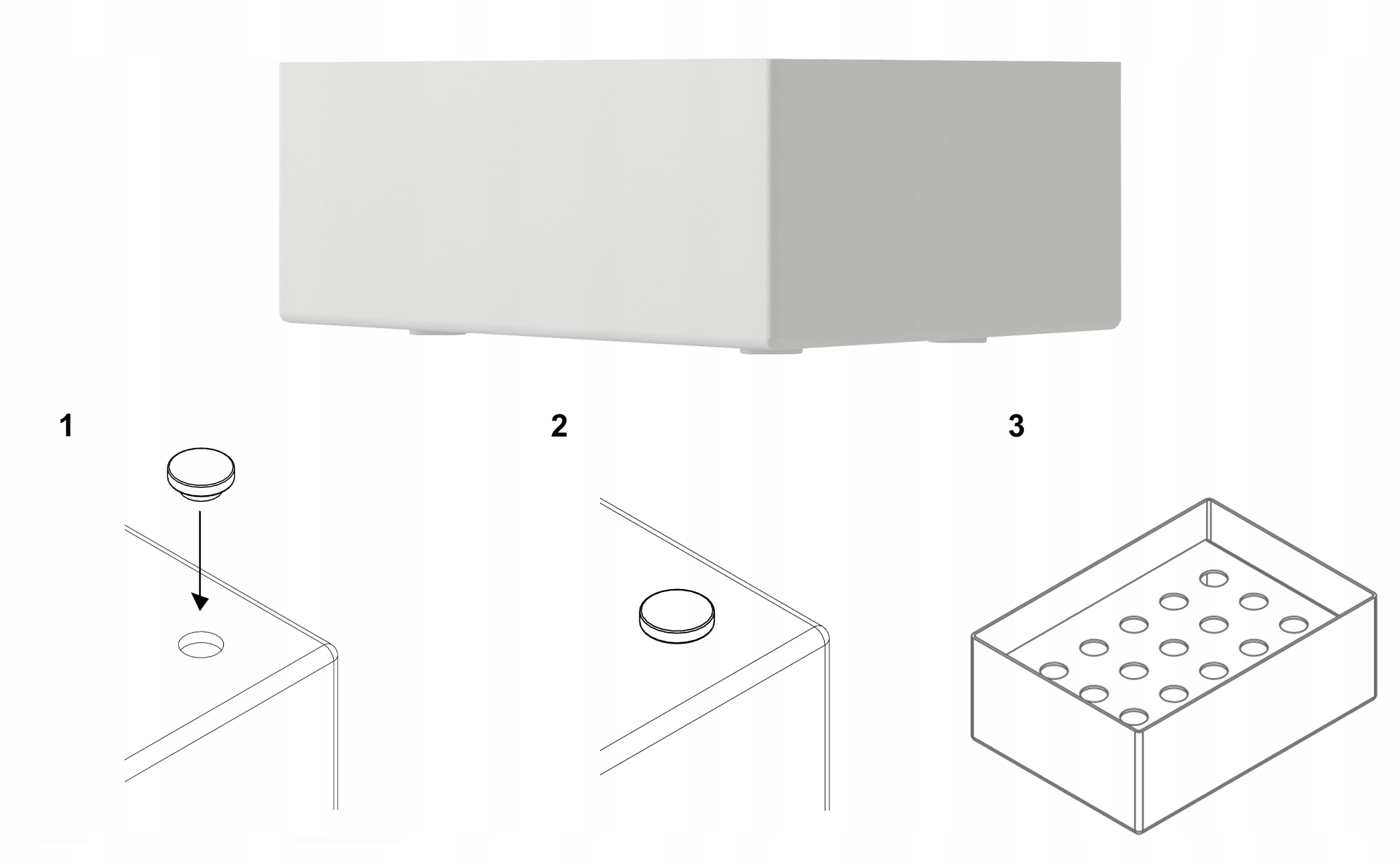 1

2

3