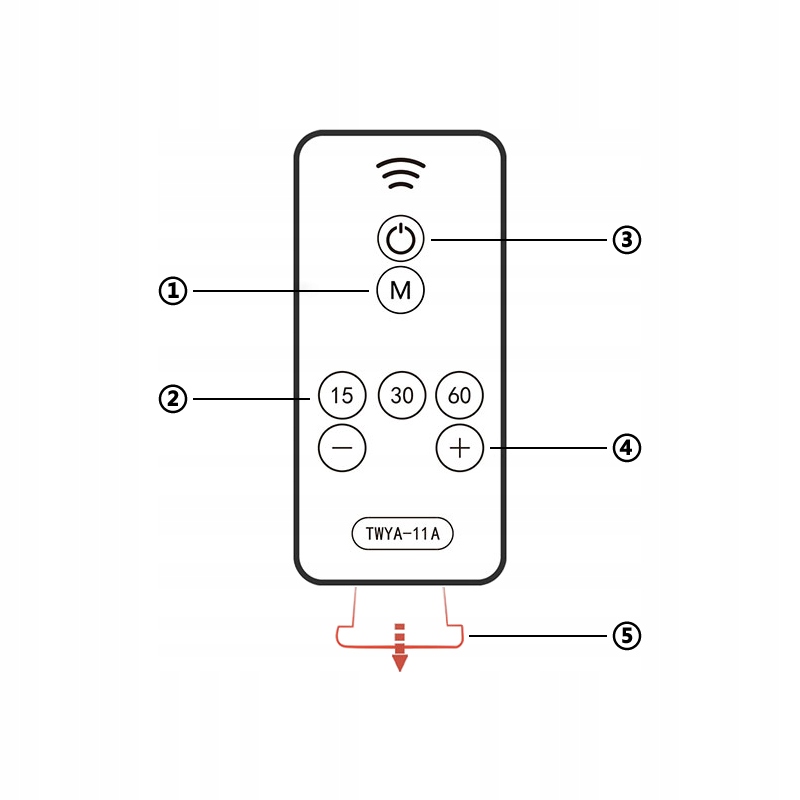 ③
①
M
②
15
30
60
−
+
④
TWYA-11A
⑤