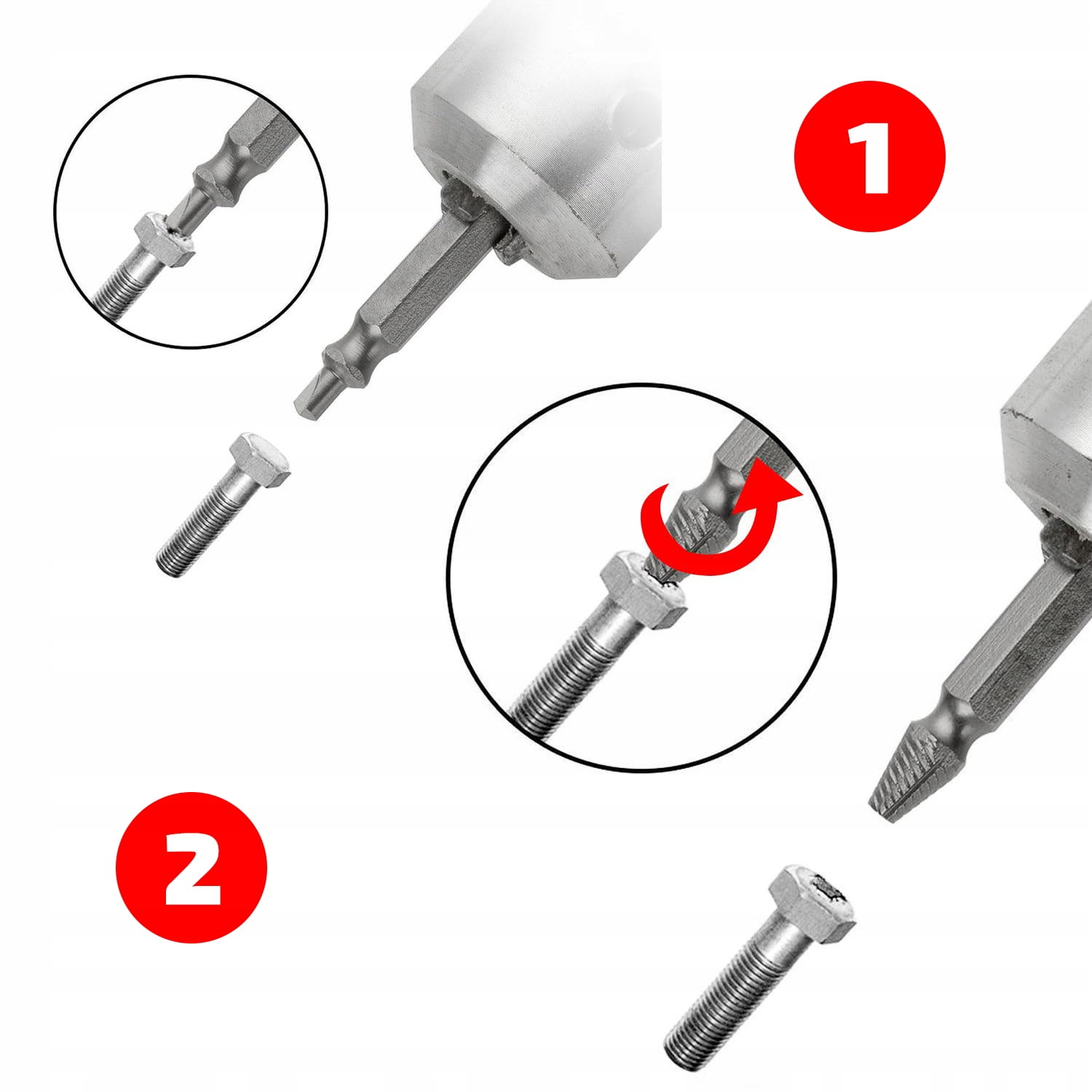 1

2