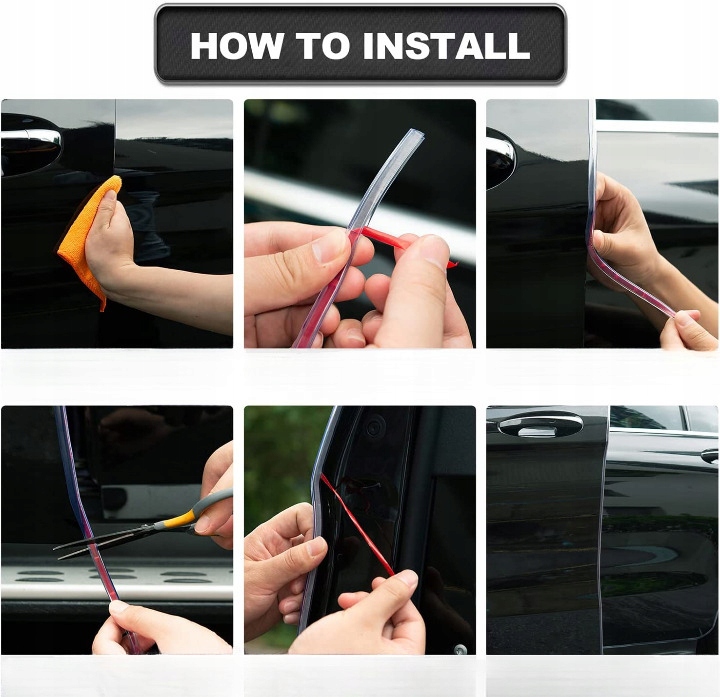 HOW TO INSTALL