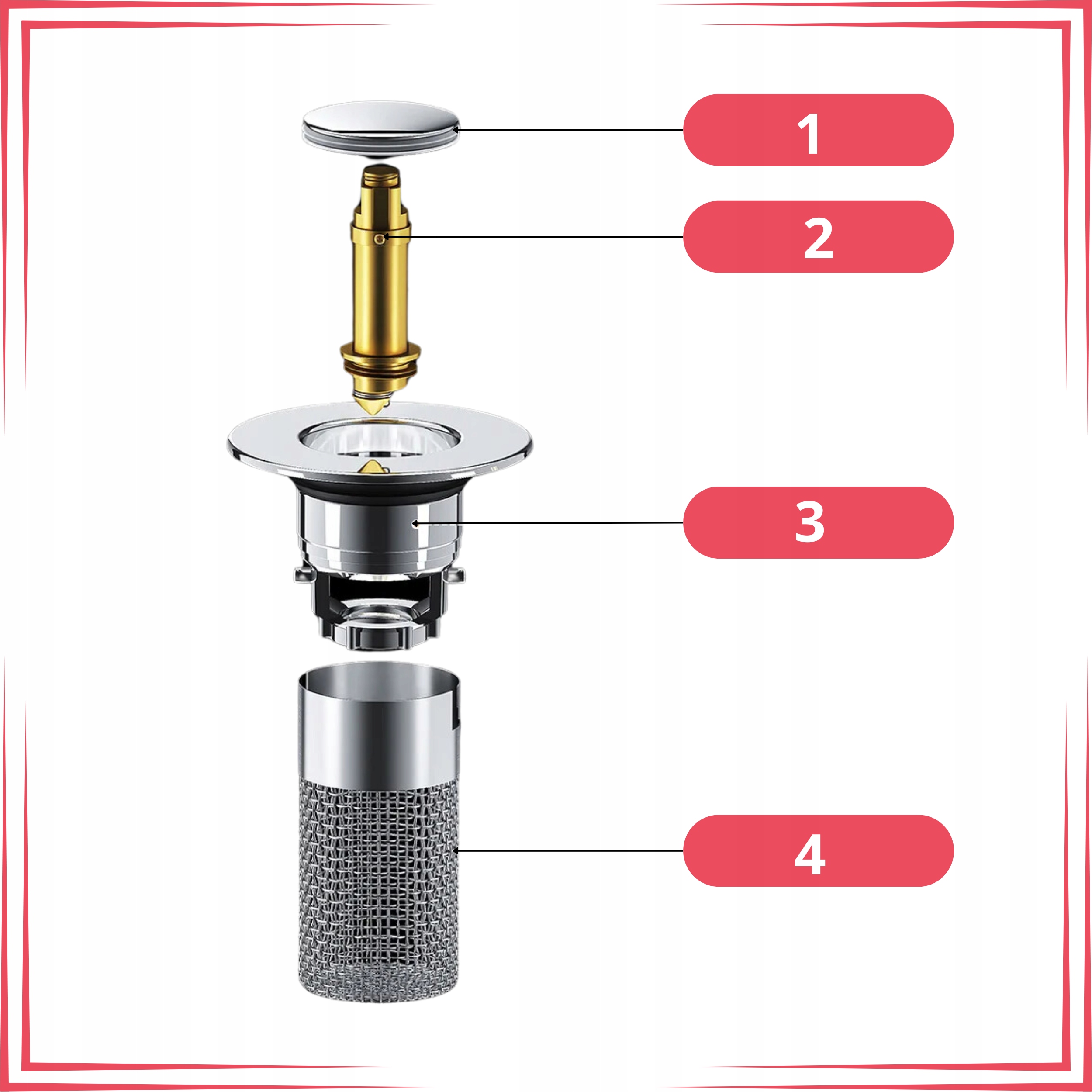 1

2

3

4