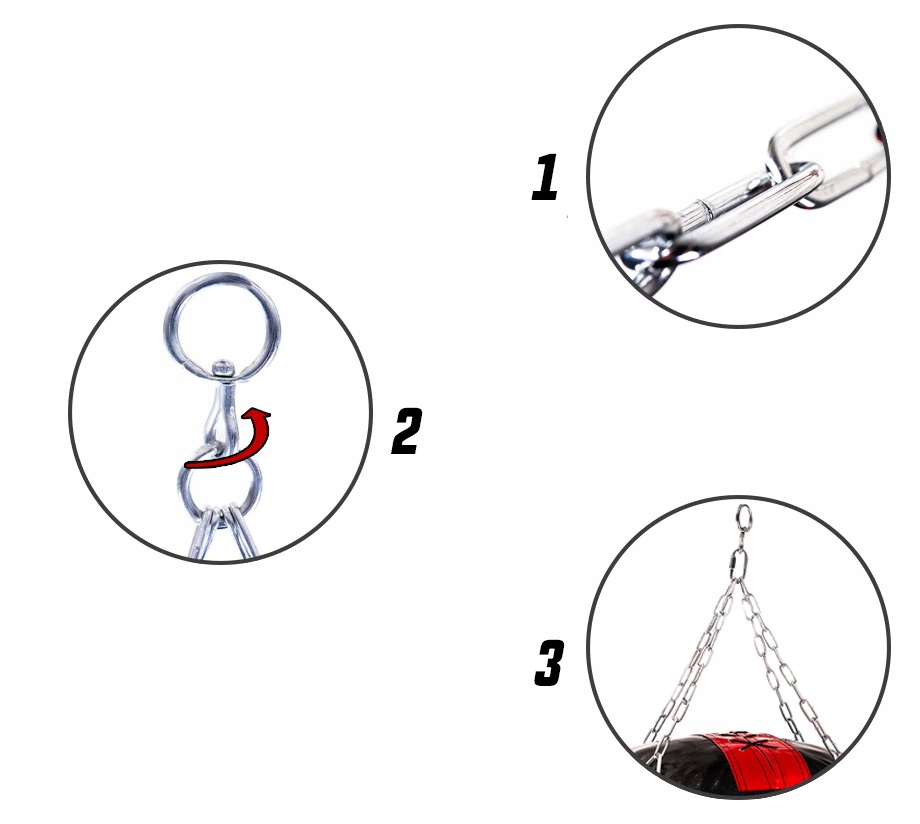 1

2

3