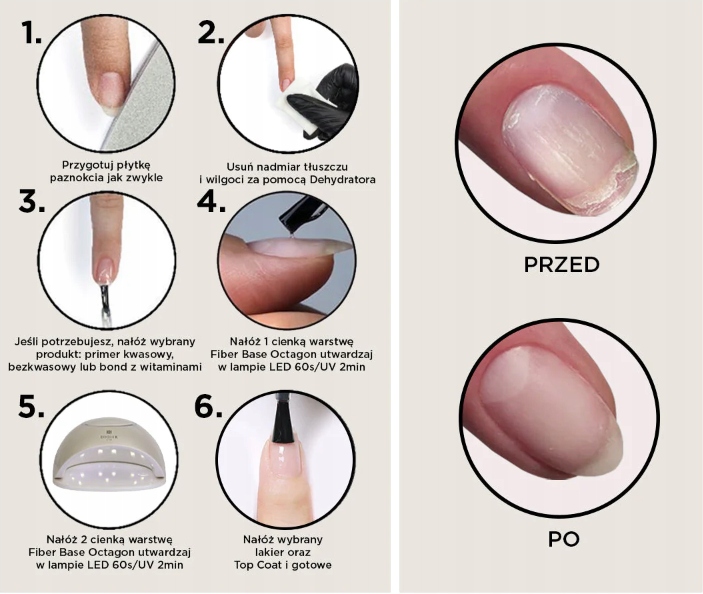 1.

Przygotuj płytkę paznokcia jak zwykle

2.

Usuń nadmiar tłuszczu i wilgoci za pomocą Dehydratora

3.

Jeśli potrzebujesz, nałóż wybrany produkt: primer kwasowy, bezkwasowy lub bond z witaminami

4.

Nałóż 1 cienką warstwę Fiber Base Octagon utwardzaj w lampie LED 60s/UV 2min

5.

Nałóż 2 cienką warstwę Fiber Base Octagon utwardzaj w lampie LED 60s/UV 2min

6.

Nałóż wybrany lakier oraz Top Coat i gotowe

PRZED

PO