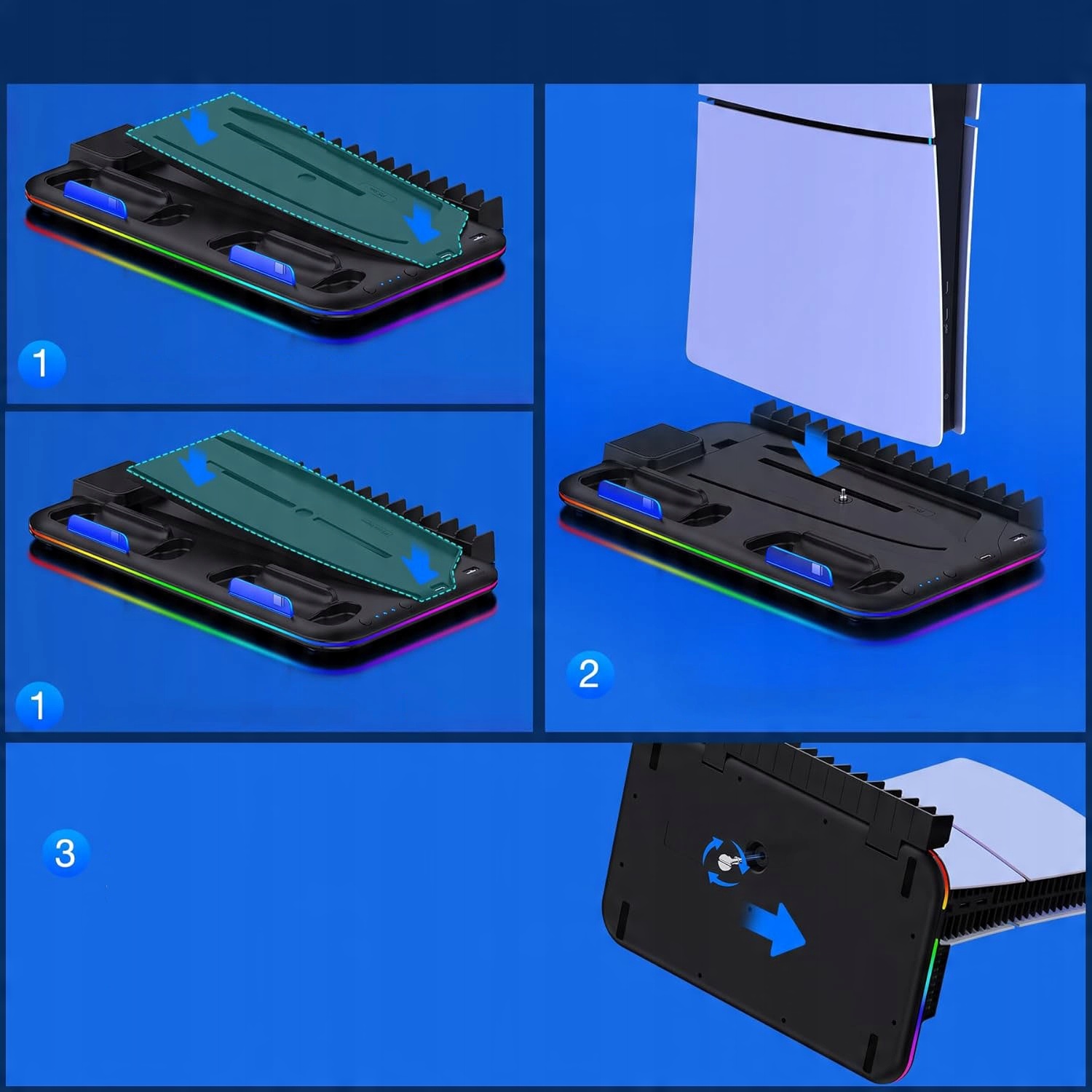 1

1

2

3