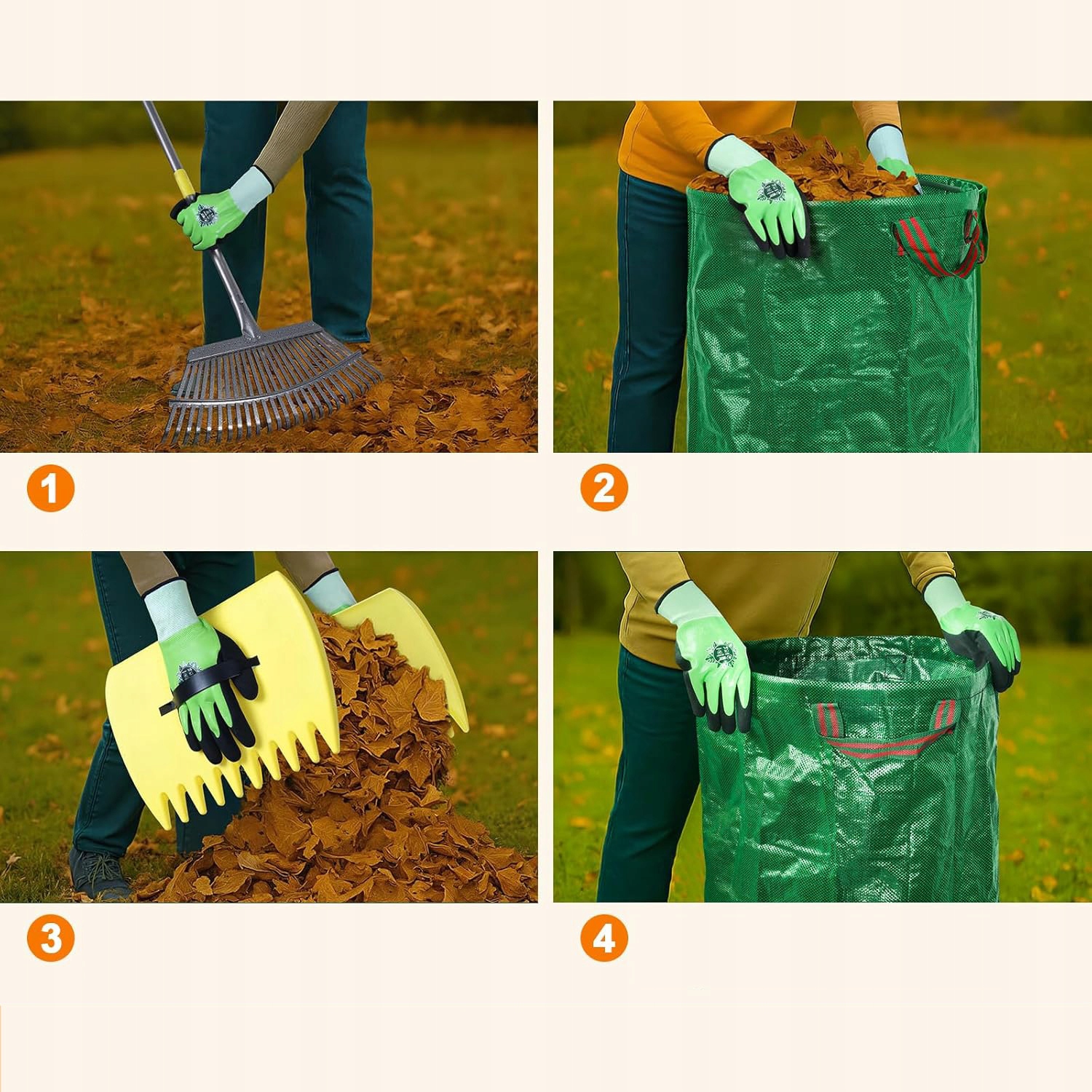 1

2

3

4