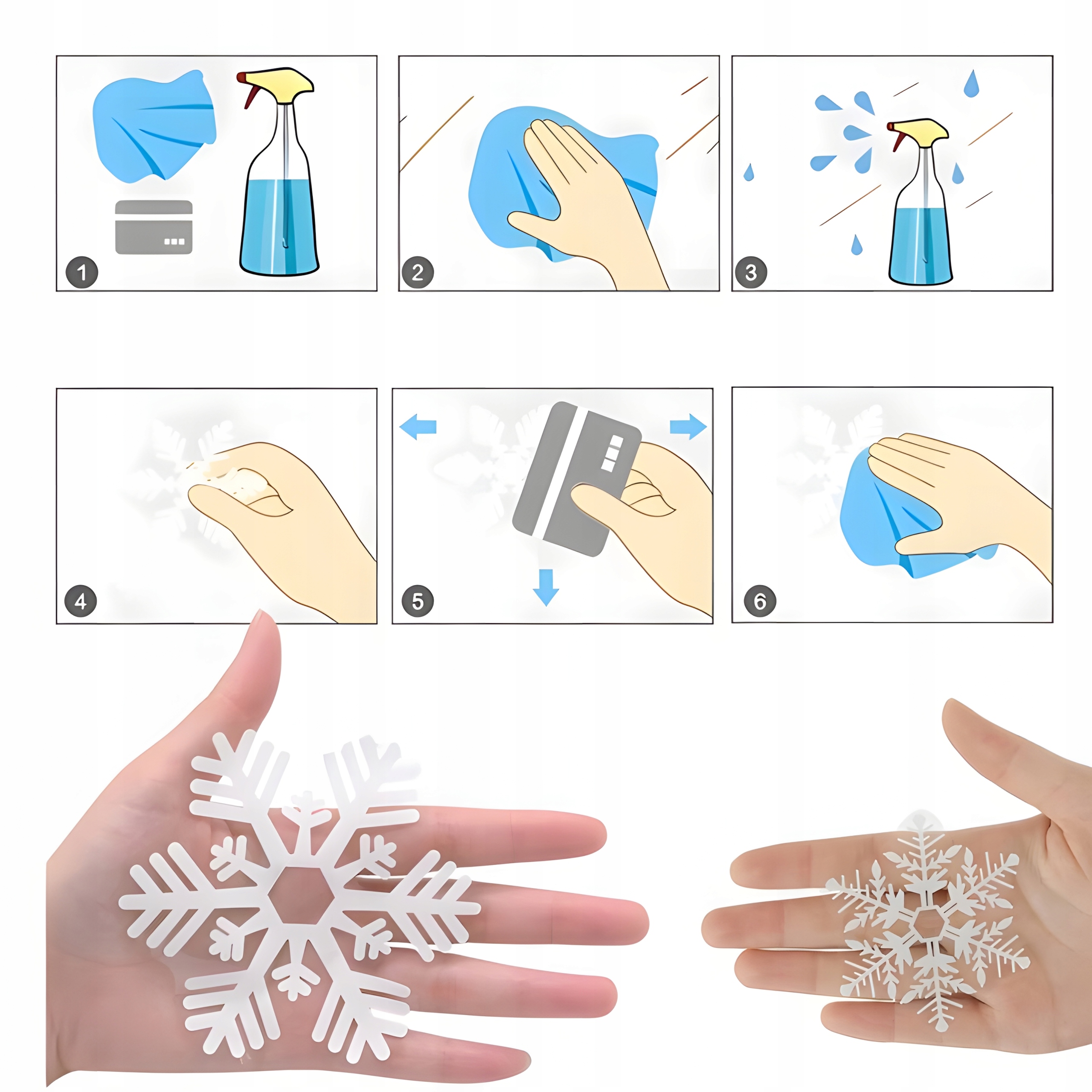 1
2
3
4
5
6