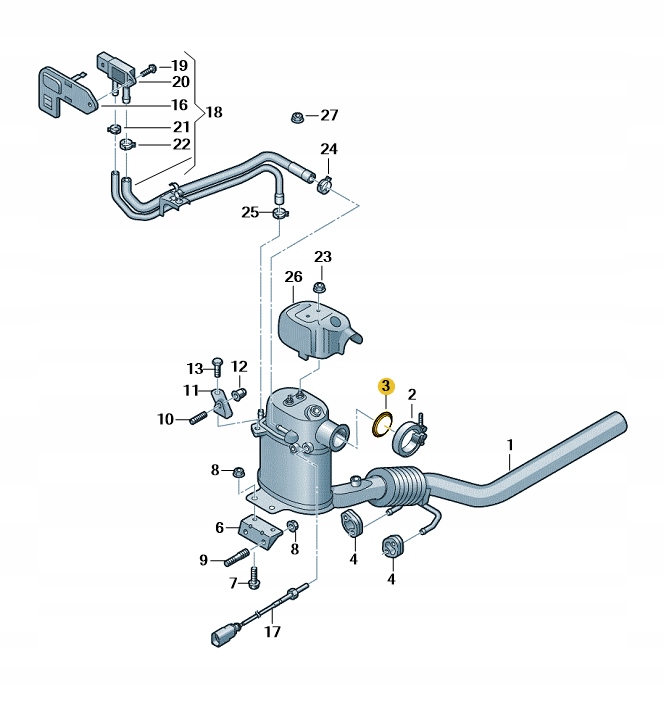 19
20
16
18
21
22
27
24
25
23
26
13
12
11
10
3
2
1
8
6
8
9
7
4
4
17