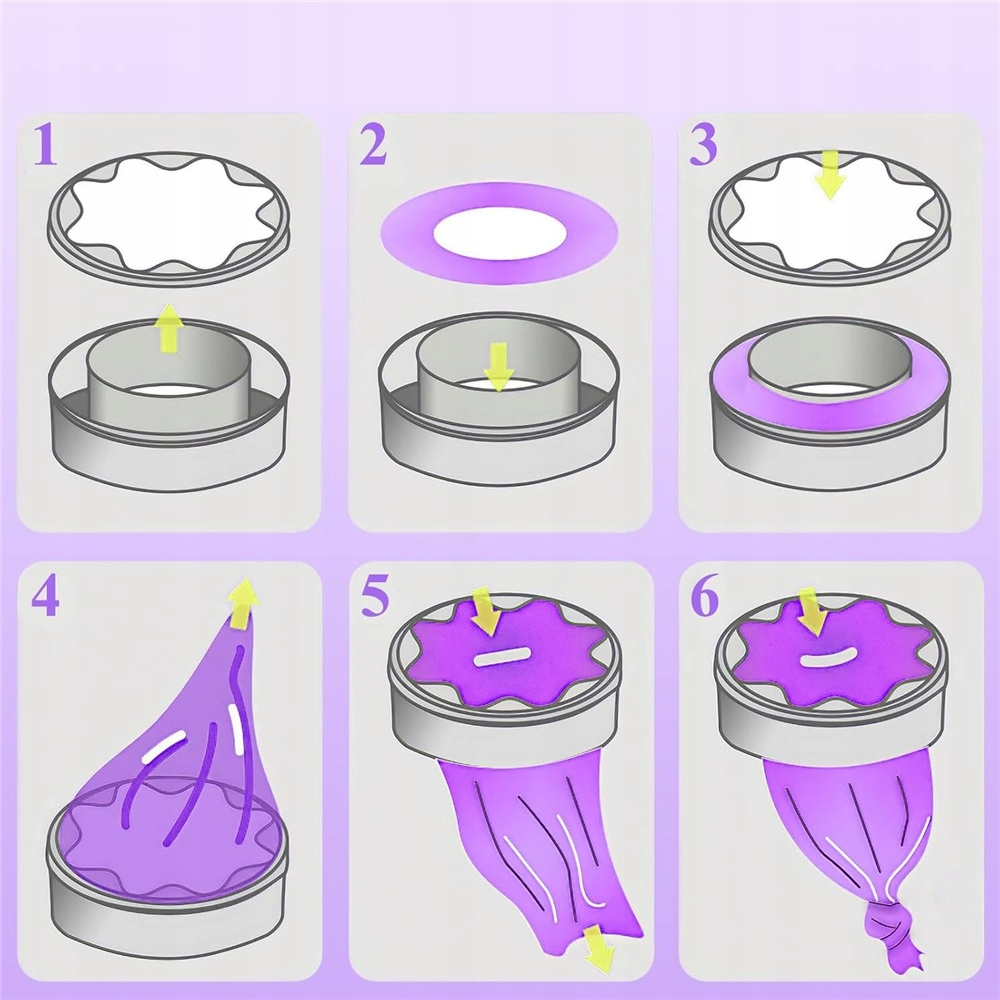 1

2

3

4

5

6