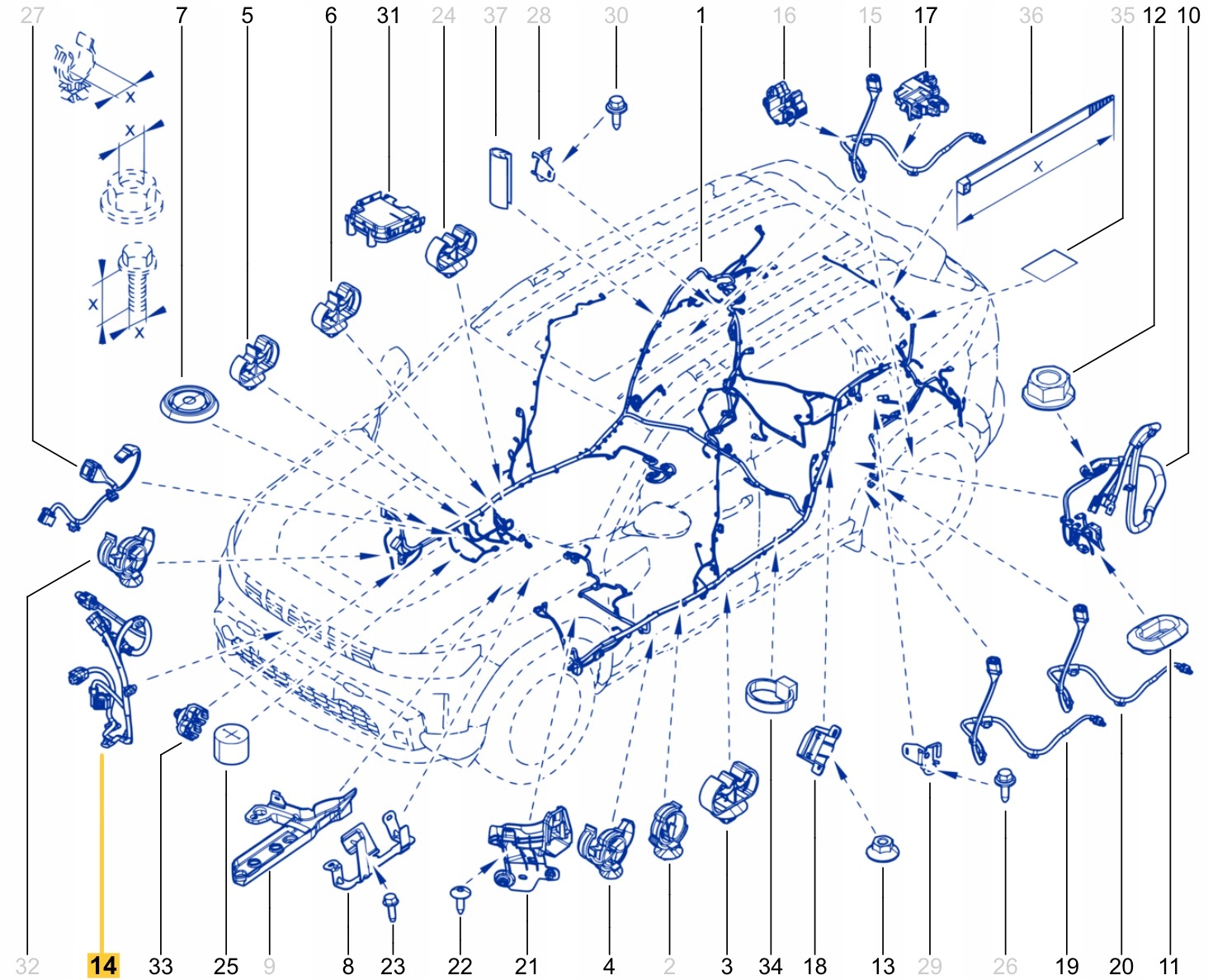 27 7 5 6 31 24 37 28 30 1 16 15 17 36 35 12 10

X
X
X
X
X

32 14 33 25 9 8 23 22 21 4 2 3 34 18 13 29 26 19 20 11