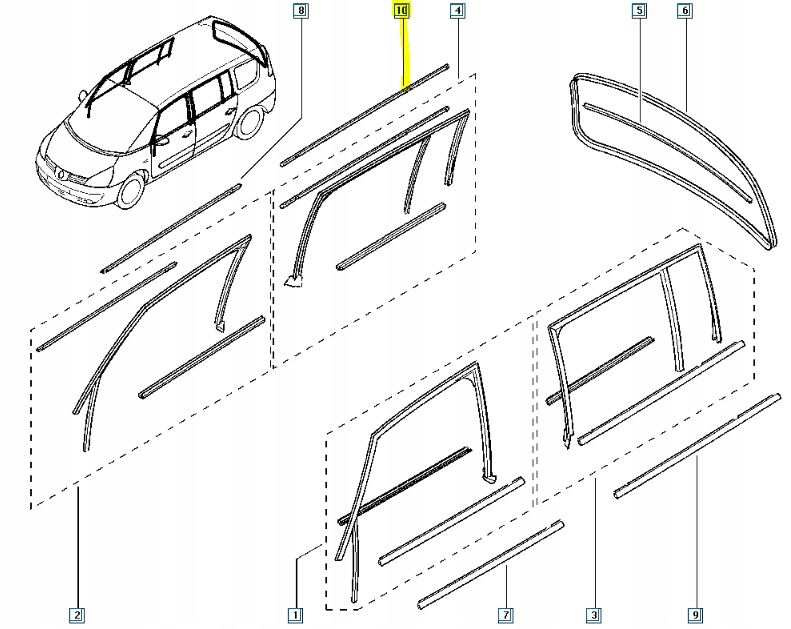 8
10
4
5
6
2
1
7
3
9