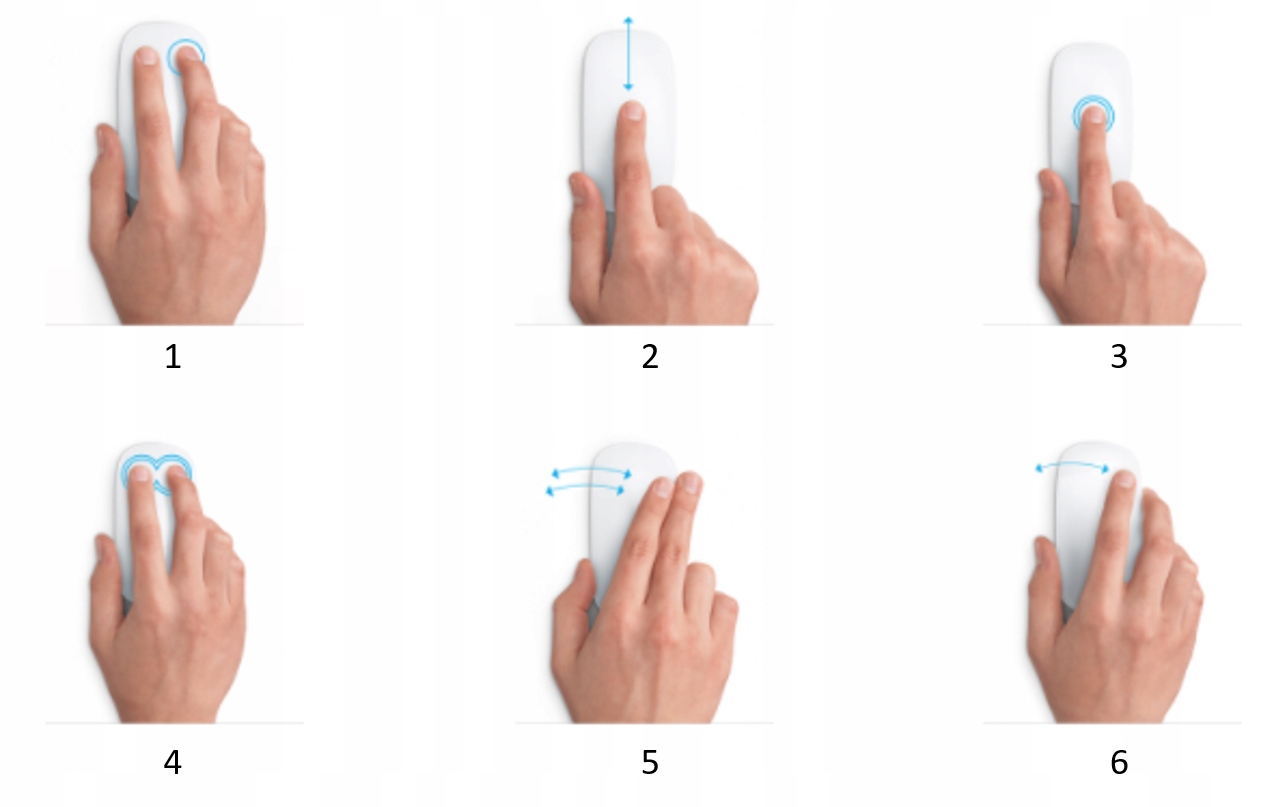 1

2

3

4

5

6