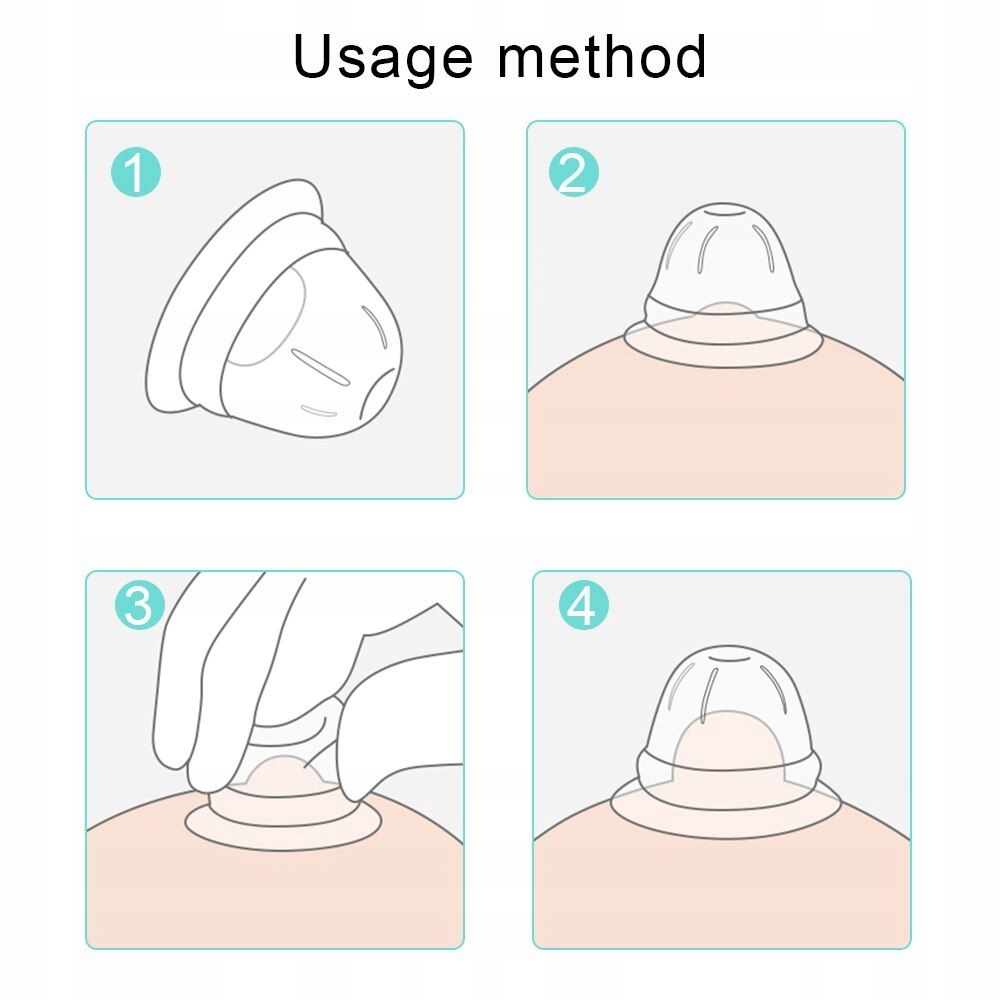 Usage method

1

2

3

4