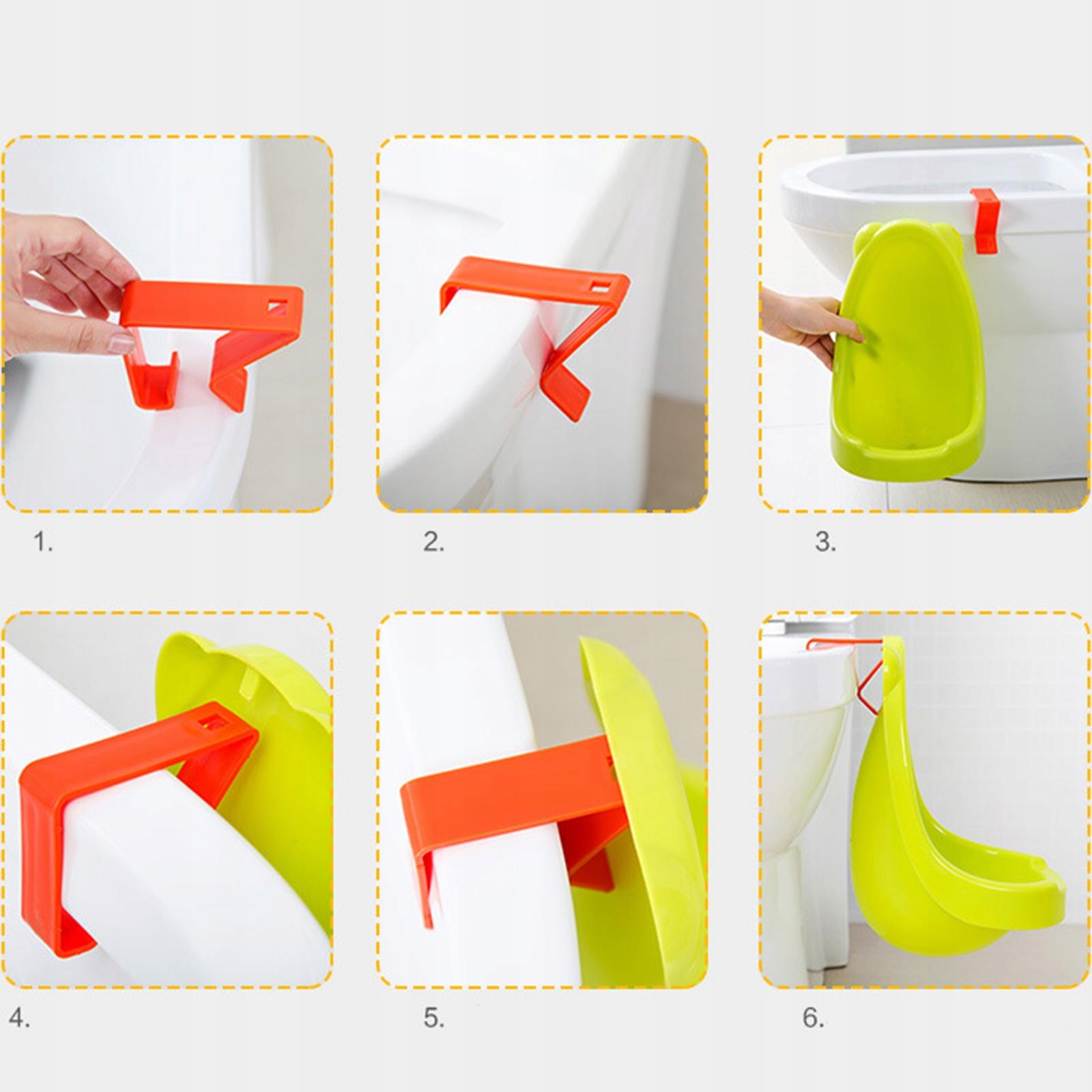 1.

2.

3.

4.

5.

6.