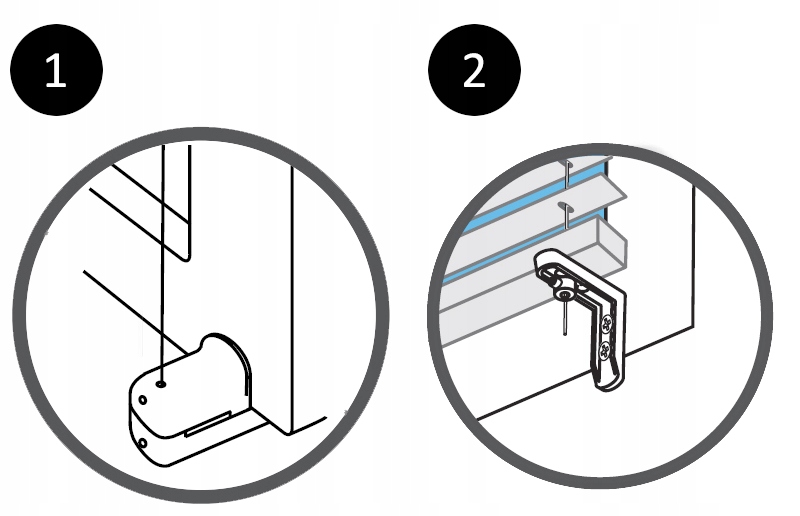 1

2