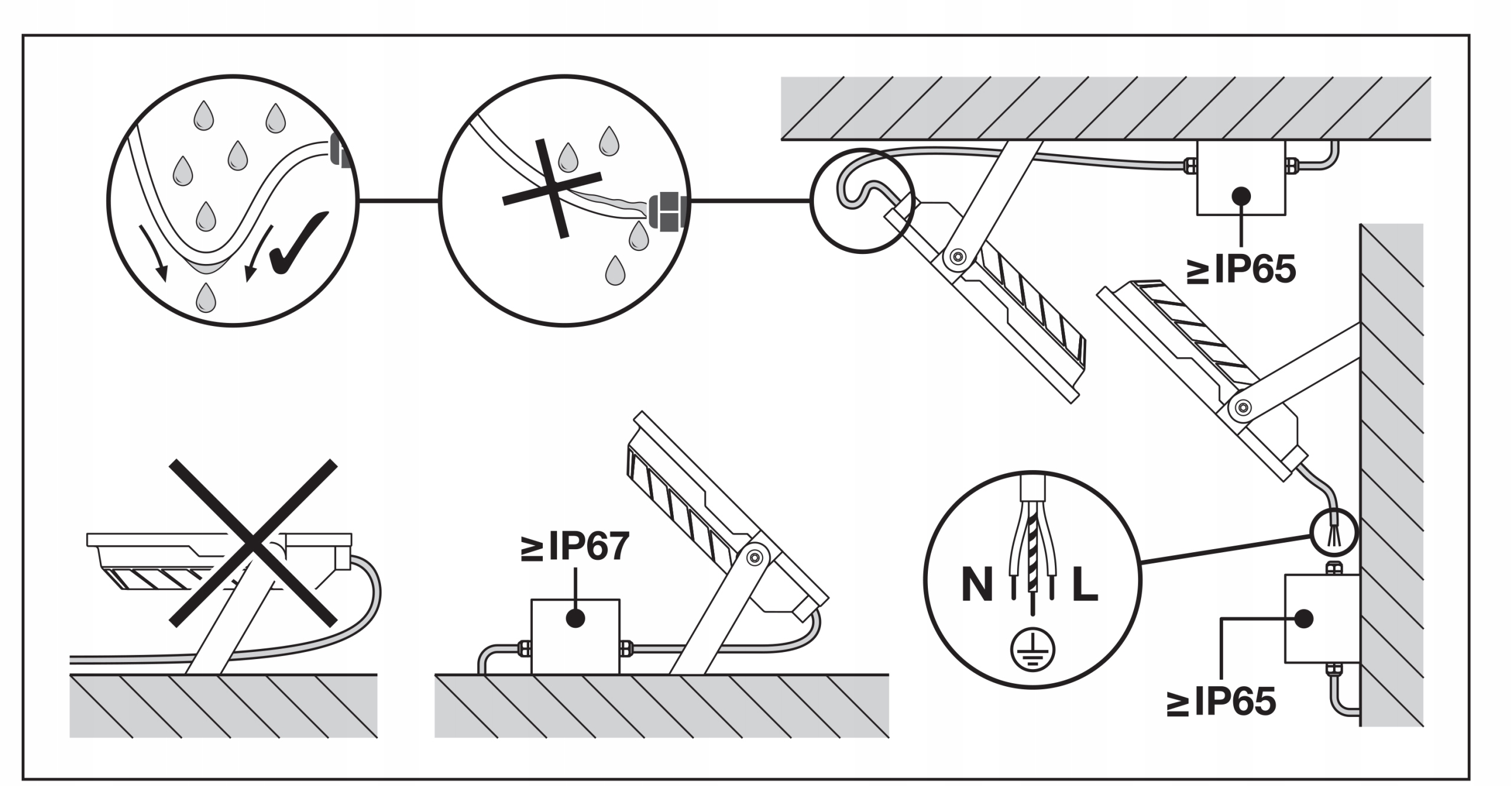 ≥IP65

≥IP67

N

L

≥IP65