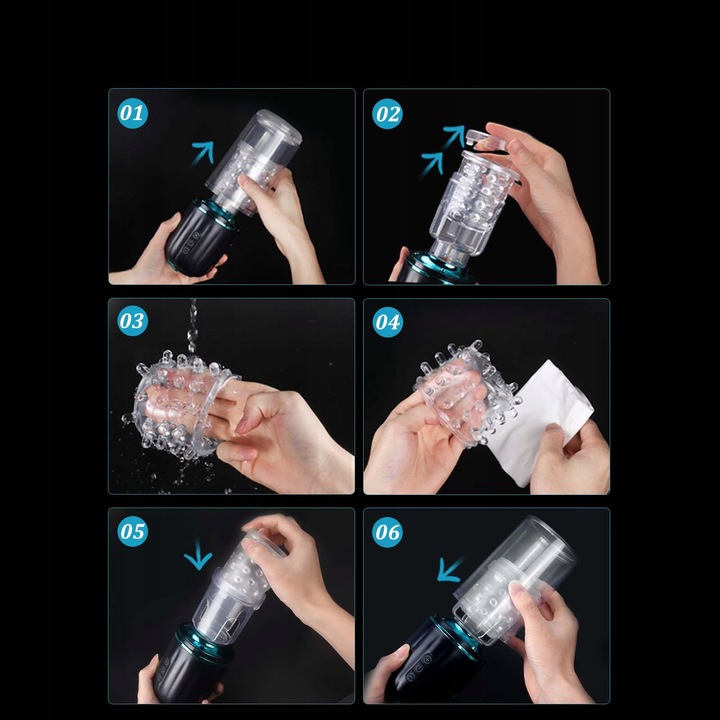 01

02

03

04

05

06