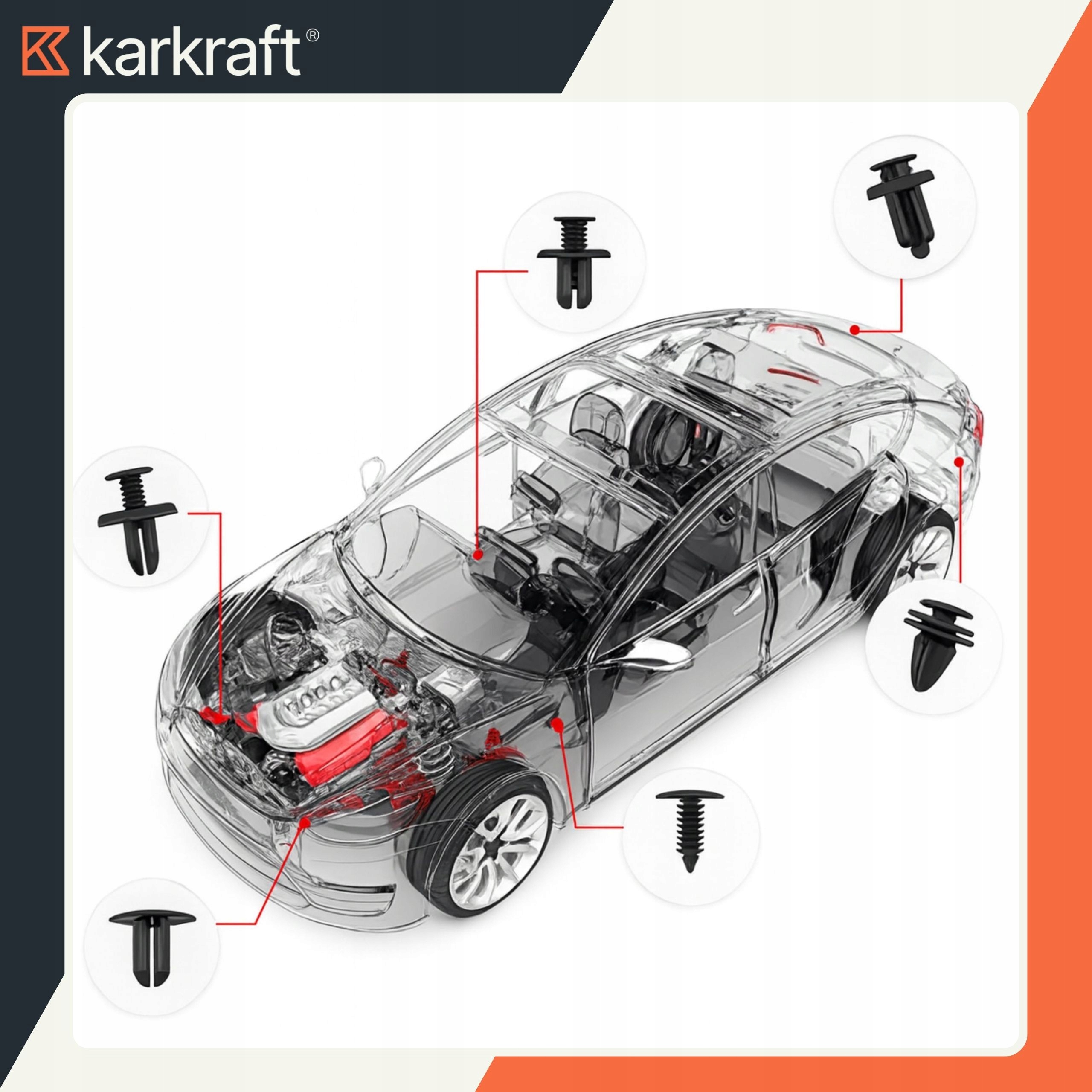 karkraft®