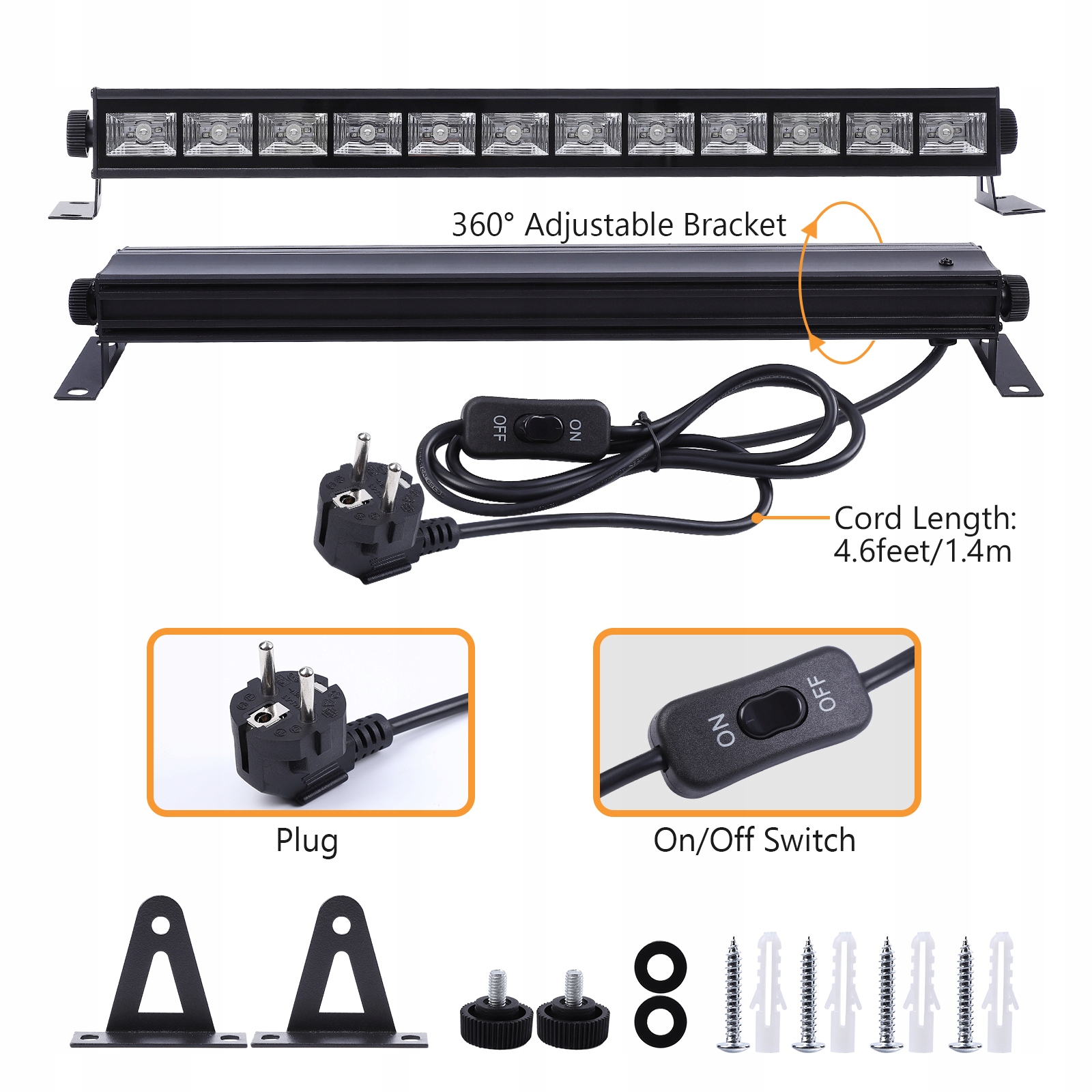 360° Adjustable Bracket

OFF ON

Cord Length: 4.6feet/1.4m

ON OFF

Plug

On/Off Switch