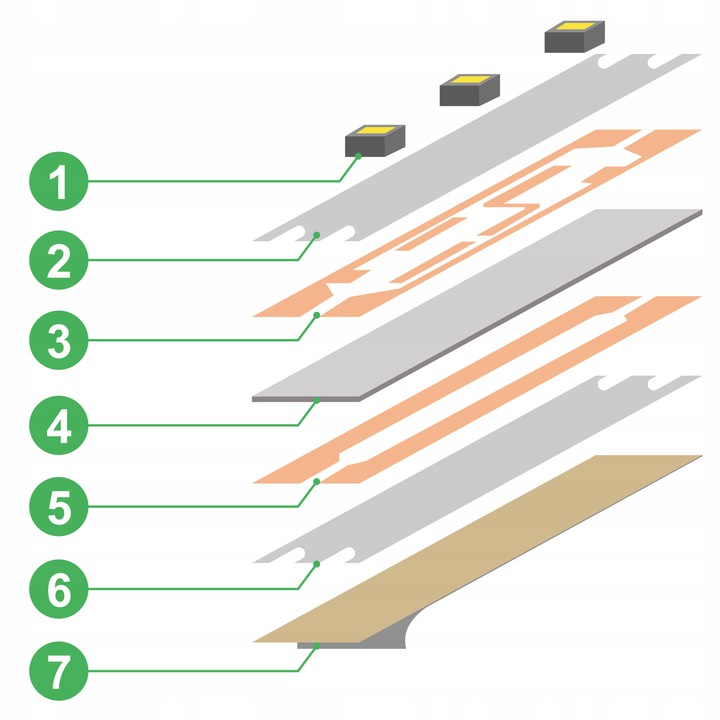 1
2
3
4
5
6
7