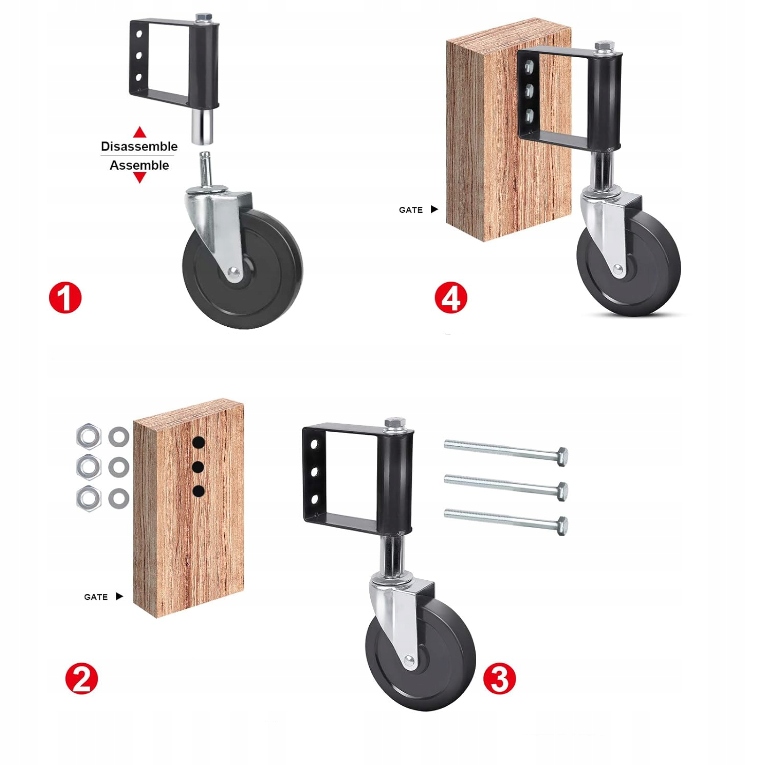 Disassemble
Assemble

1

GATE

4

GATE

2

3