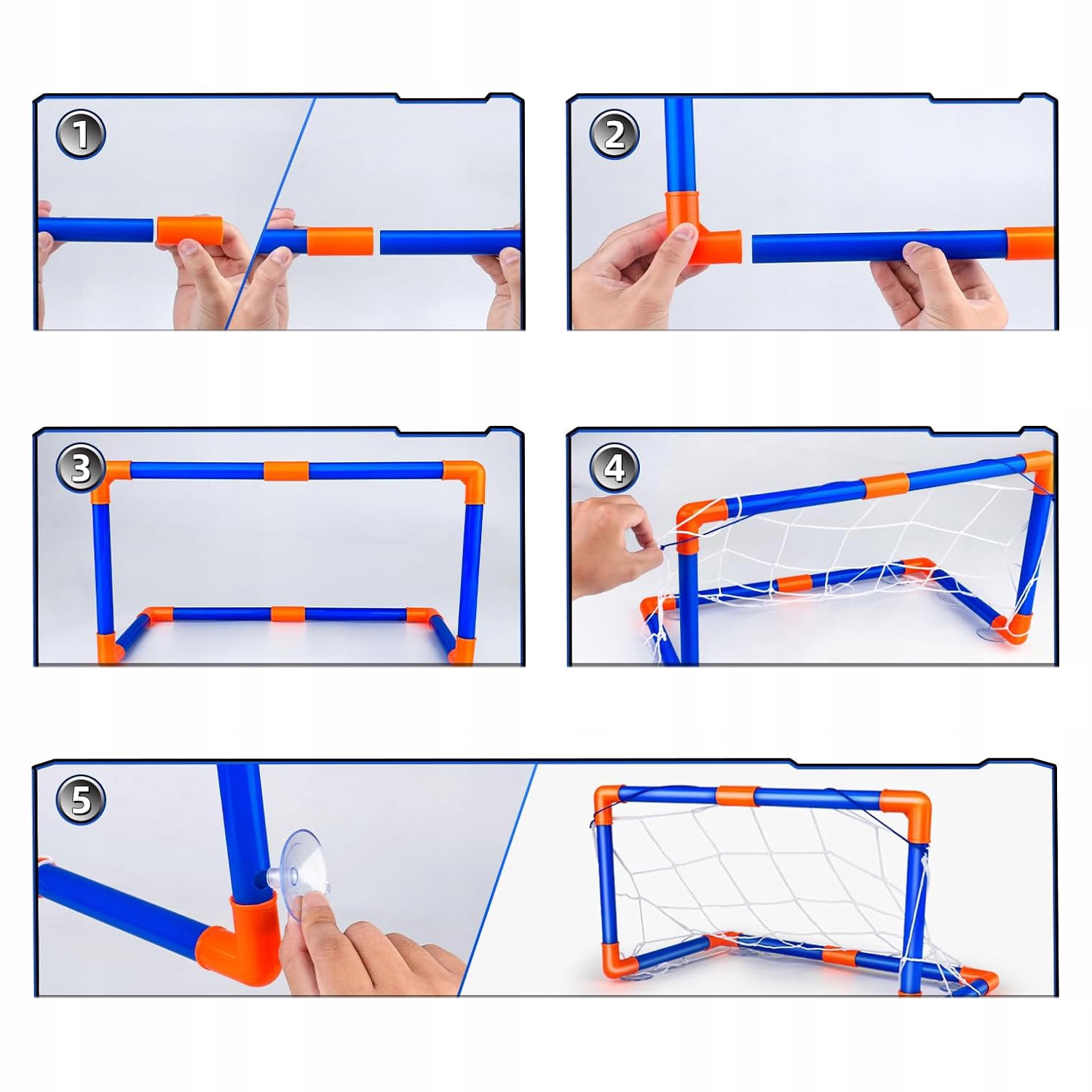 1

2

3

4

5