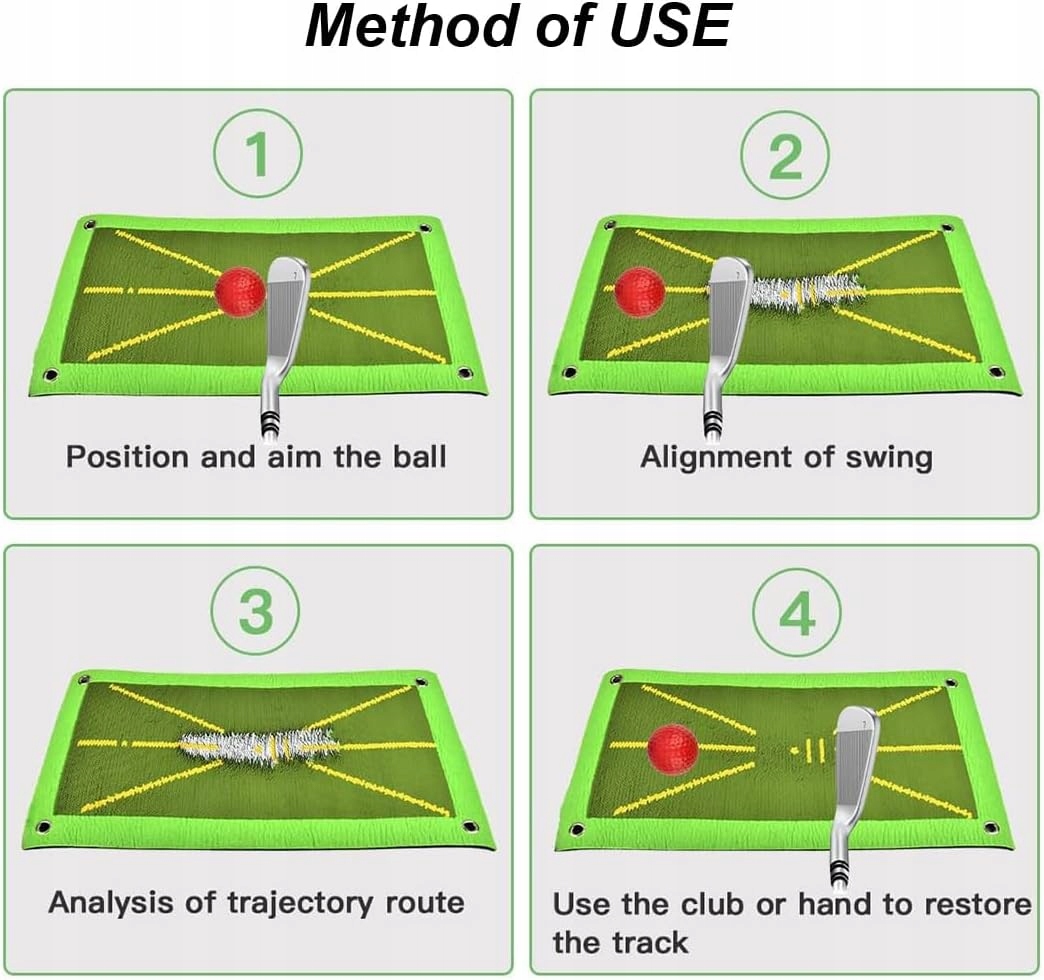 Method of USE

1

Position and aim the ball

2

Alignment of swing

3

Analysis of trajectory route

4

Use the club or hand to restore the track