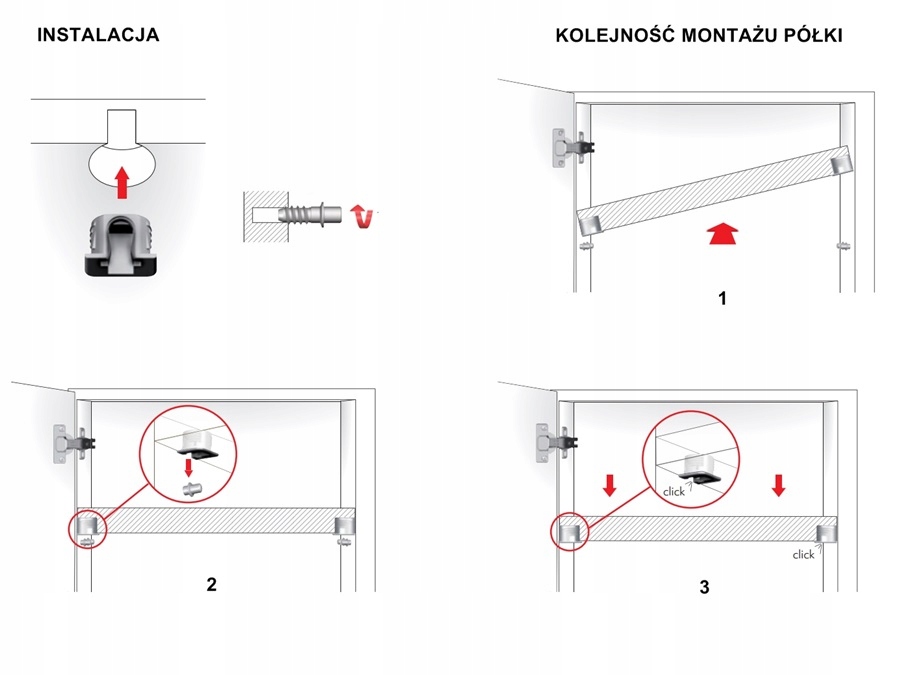 INSTALACJA

KOLEJNOŚĆ MONTAŻU PÓŁKI

1

2

click

click

3